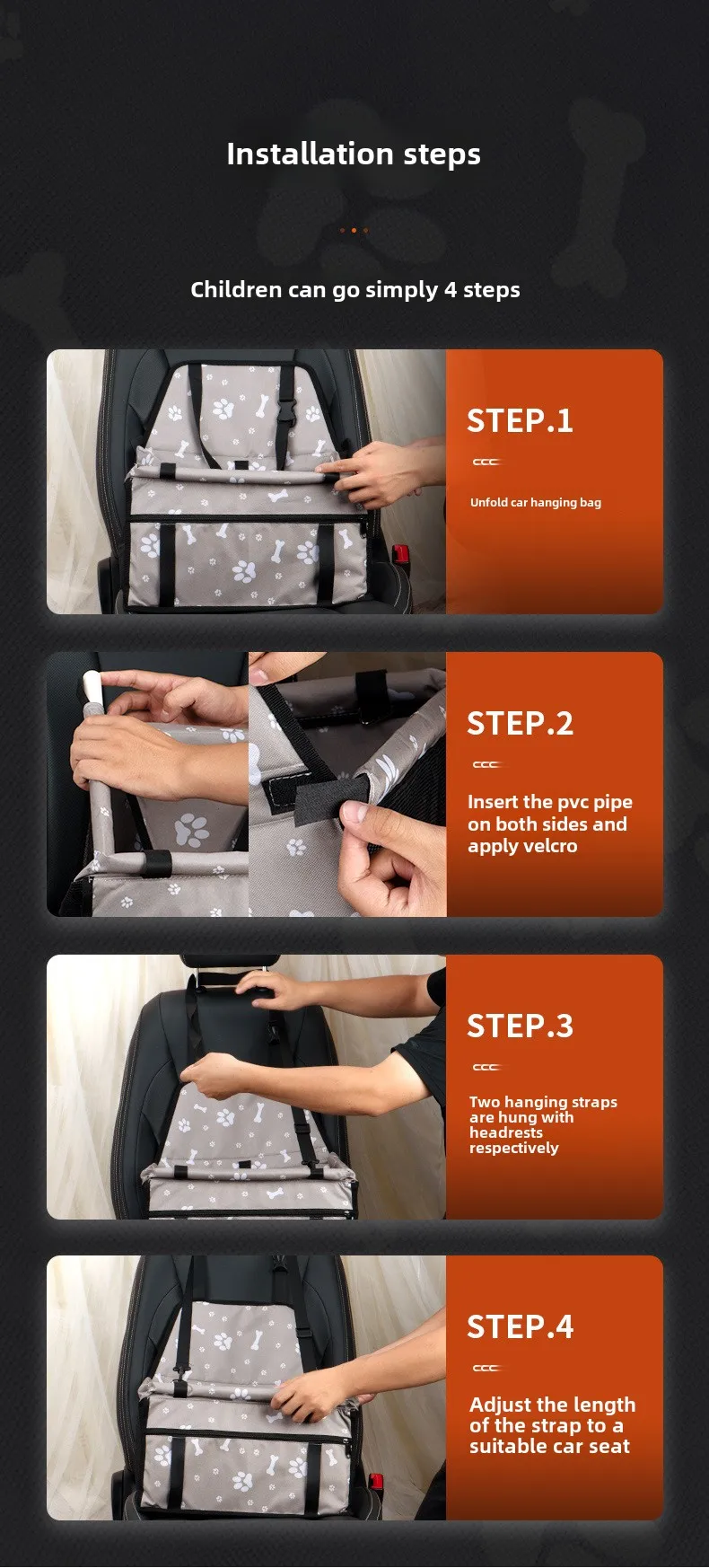 Installation steps

Children can go simply 4 steps

STEP.1

Unfold car hanging bag

STEP.2

Insert the pvc pipe on both sides and apply velcro

STEP.3

Two hanging straps are hung with headrests respectively

STEP.4

Adjust the length of the strap to a suitable car seat