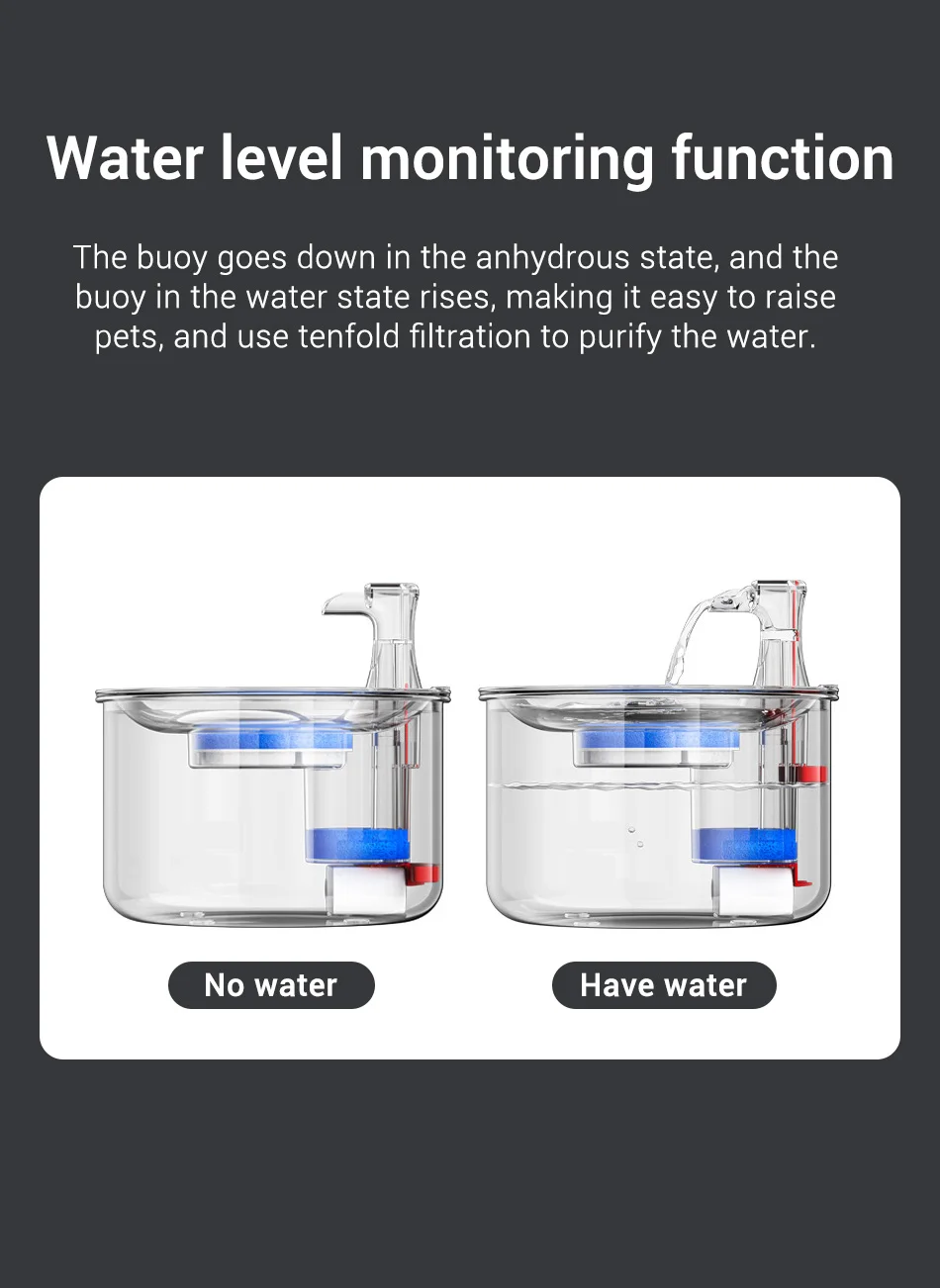 Water level monitoring function

The buoy goes down in the anhydrous state, and the buoy in the water state rises, making it easy to raise pets, and use tenfold filtration to purify the water.

No water

Have water