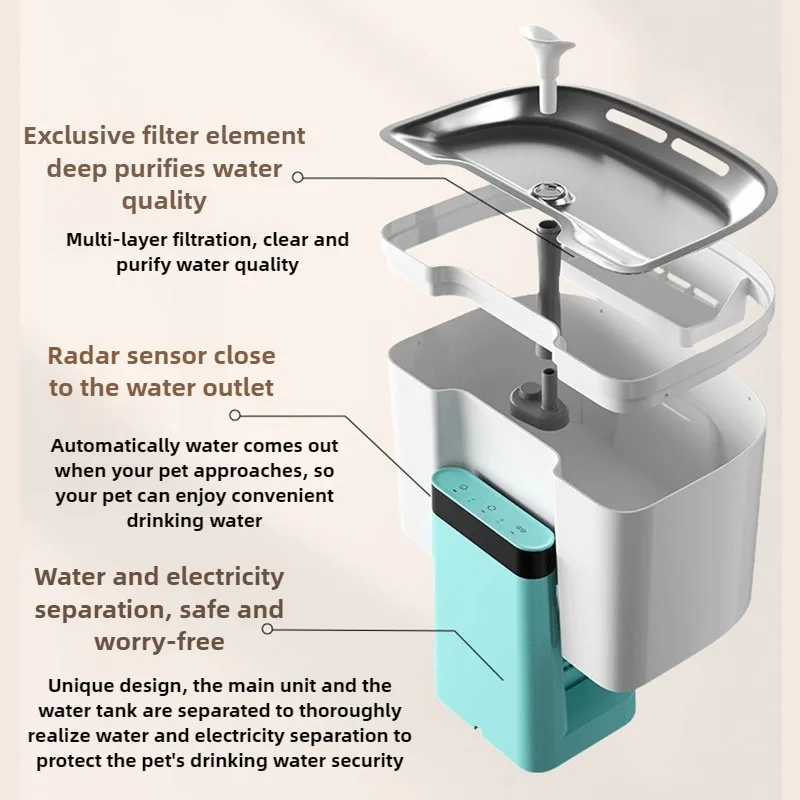 Exclusive filter element deep purifies water quality

Multi-layer filtration, clear and purify water quality

Radar sensor close to the water outlet

Automatically water comes out when your pet approaches, so your pet can enjoy convenient drinking water

Water and electricity separation, safe and worry-free

Unique design, the main unit and the water tank are separated to thoroughly realize water and electricity separation to protect the pet's drinking water security