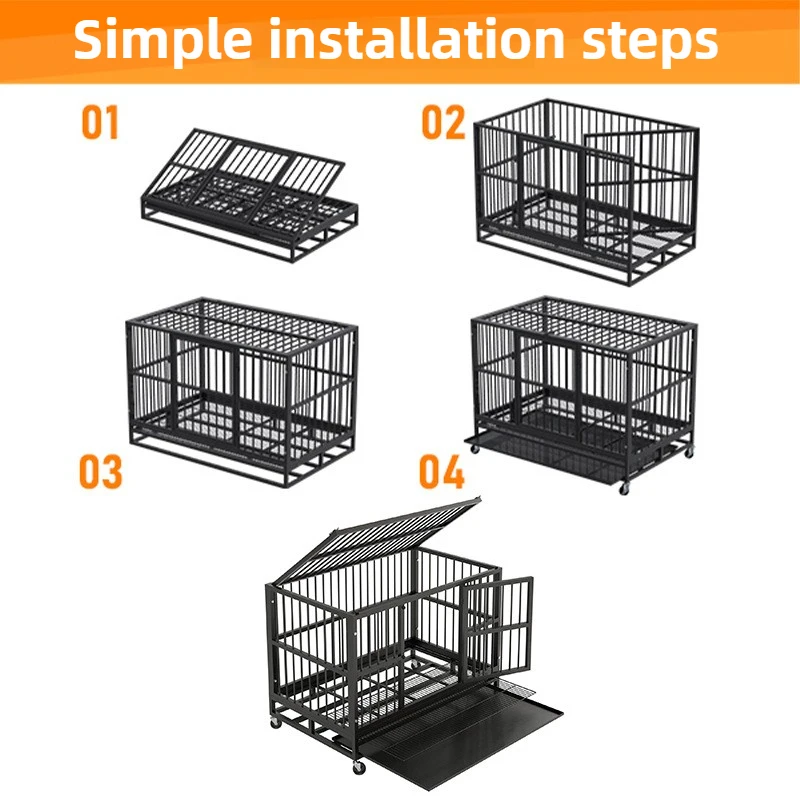 Simple installation steps

01

02

03

04