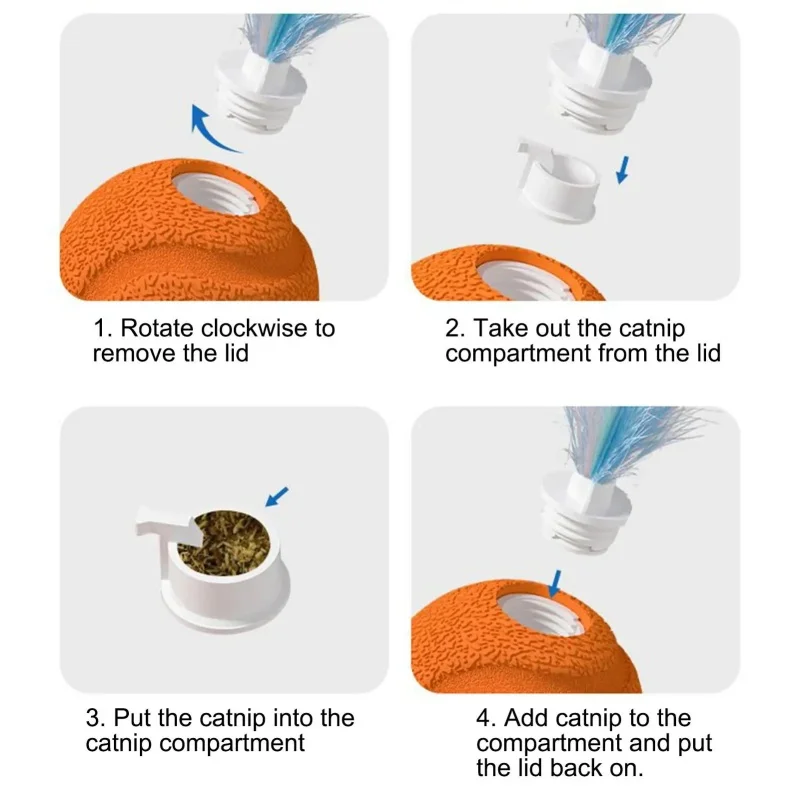 1. Rotate clockwise to remove the lid

2. Take out the catnip compartment from the lid

3. Put the catnip into the catnip compartment

4. Add catnip to the compartment and put the lid back on.