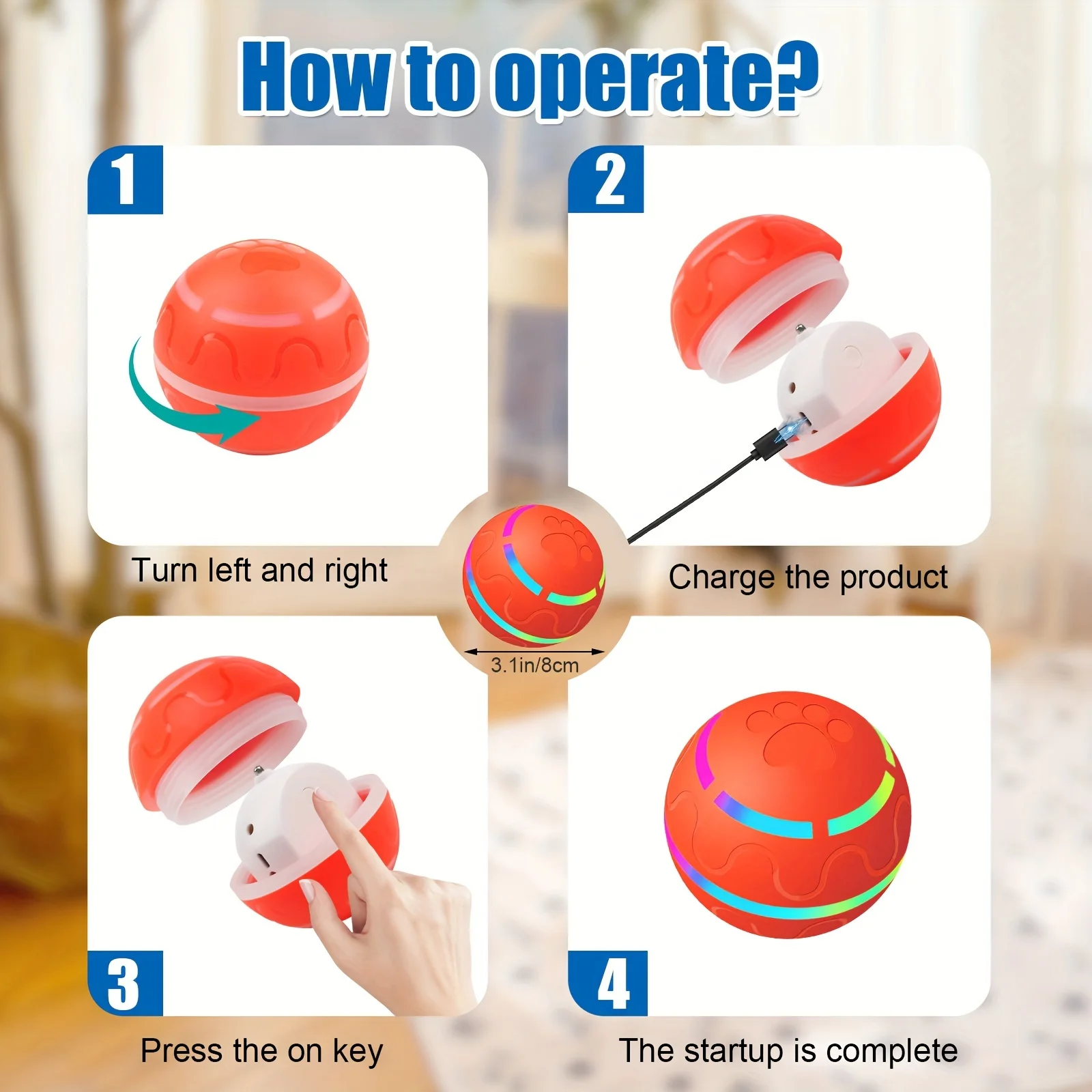 How to operate?

1

Turn left and right

2

Charge the product

3.1in/8cm

3

Press the on key

4

The startup is complete