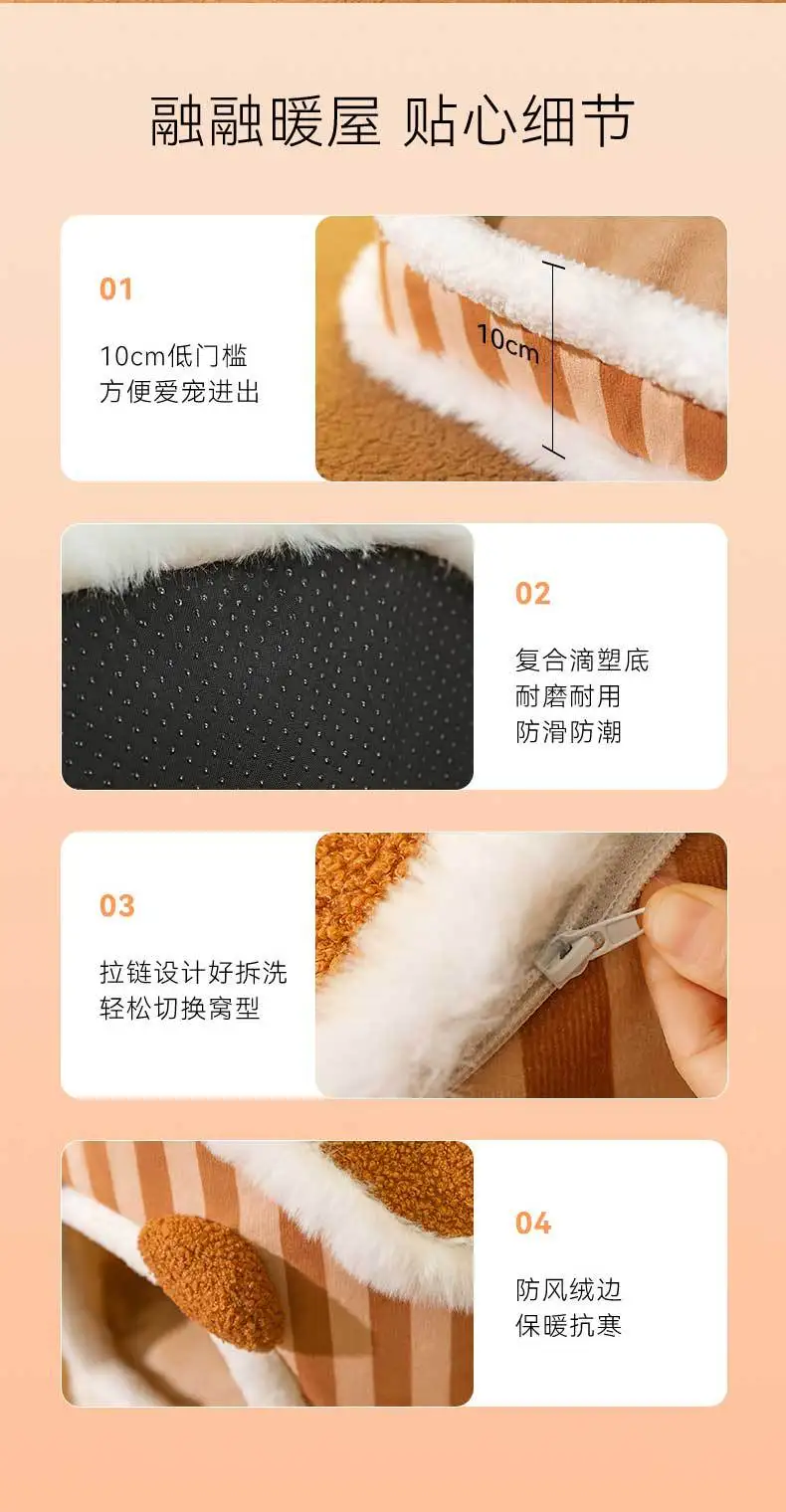 融融暖屋 贴心细节

01

10cm低门槛
方便爱宠进出

10cm

02

复合滴塑底
耐磨耐用
防滑防潮

03

拉链设计好拆洗
轻松切换窝型

04

防风绒边
保暖抗寒