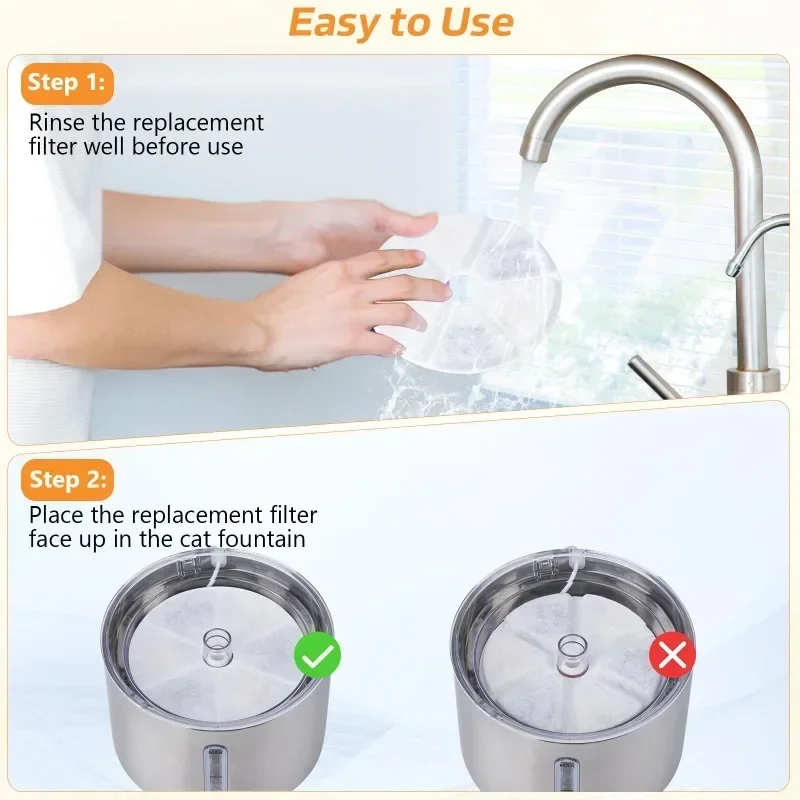 Easy to Use

Step 1:

Rinse the replacement filter well before use

Step 2:

Place the replacement filter face up in the cat fountain