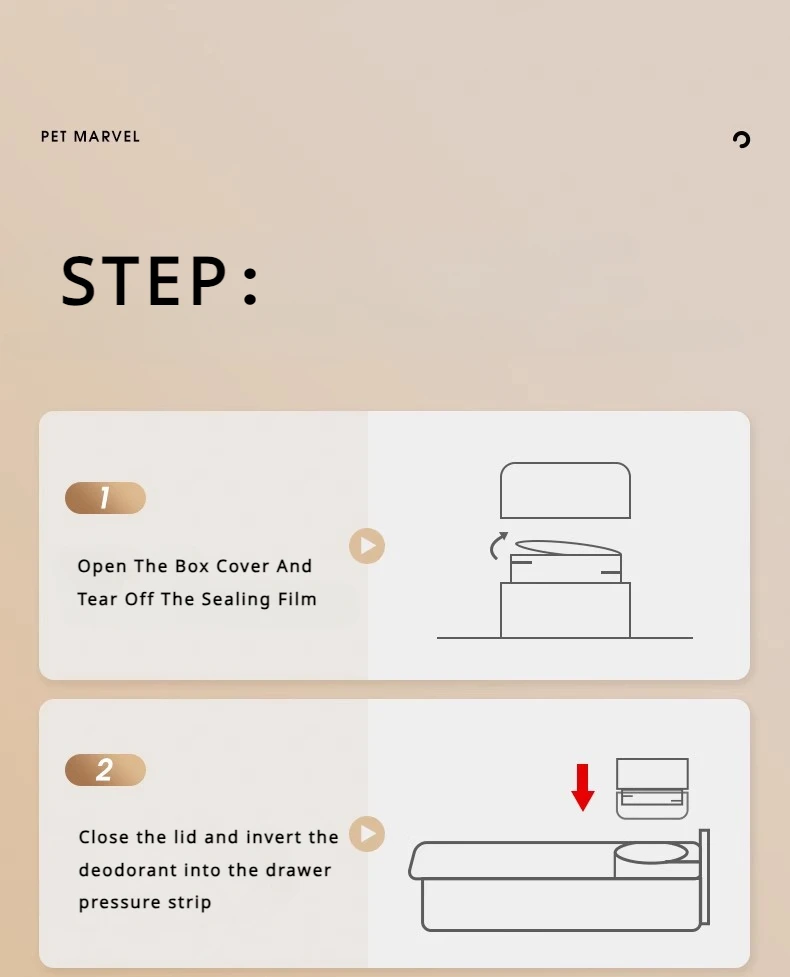 PET MARVEL

STEP:

1

Open The Box Cover And Tear Off The Sealing Film

2

Close the lid and invert the deodorant into the drawer pressure strip