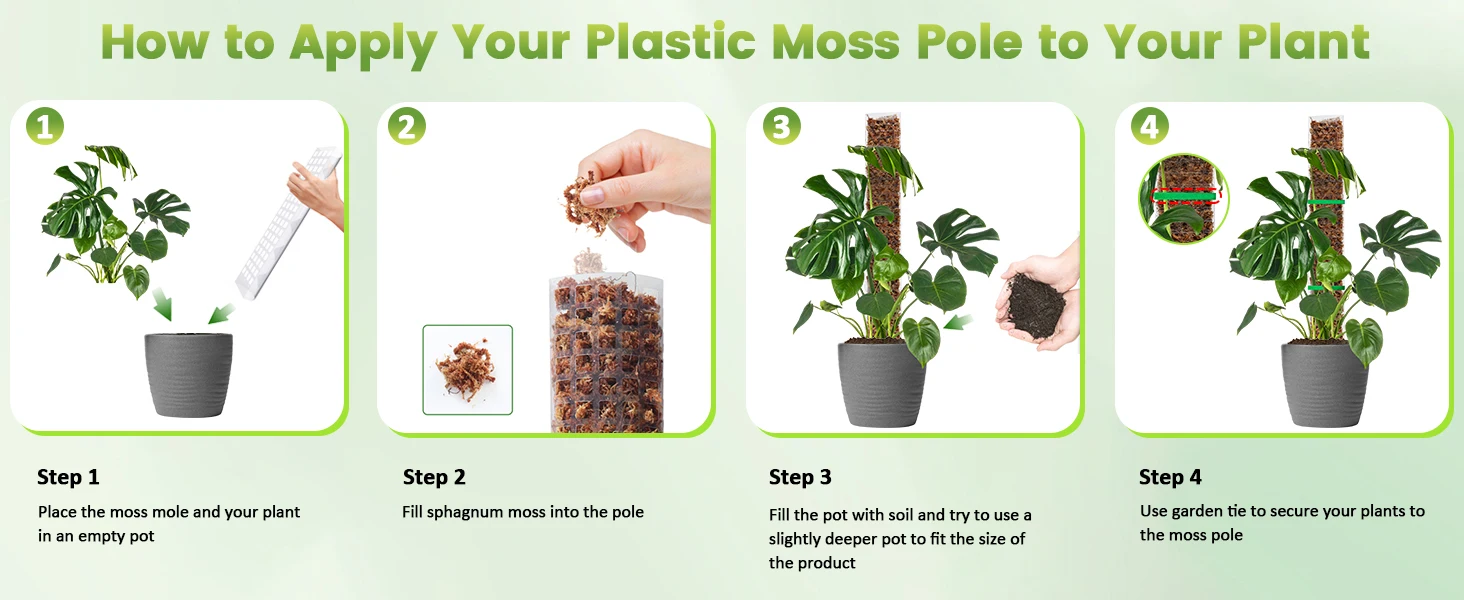 How to Apply Your Plastic Moss Pole to Your Plant

1

2

3

4

Step 1
Place the moss mole and your plant in an empty pot

Step 2
Fill sphagnum moss into the pole

Step 3
Fill the pot with soil and try to use a slightly deeper pot to fit the size of the product

Step 4
Use garden tie to secure your plants to the moss pole