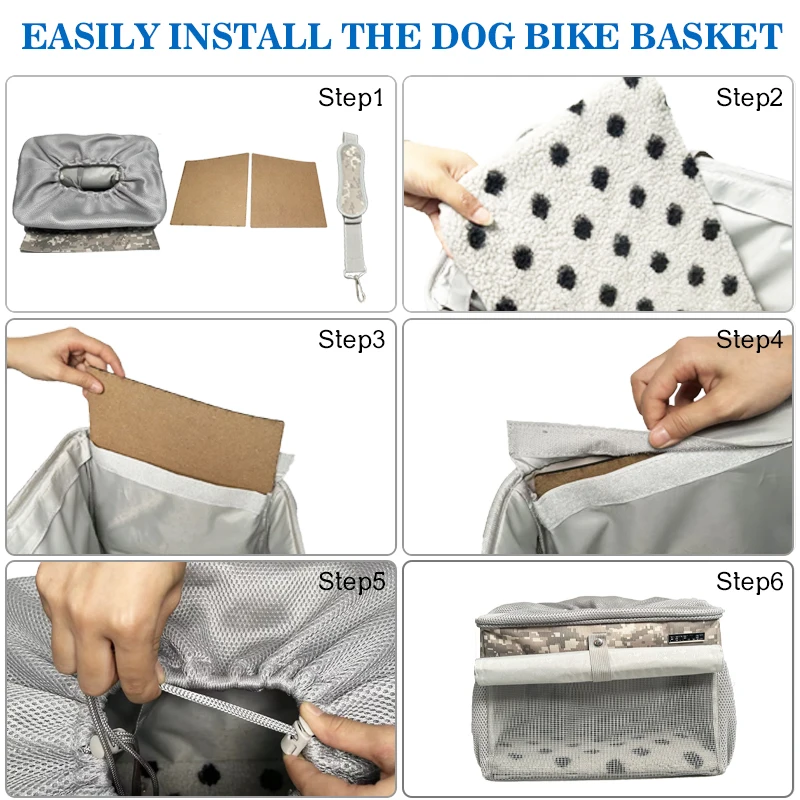 EASILY INSTALL THE DOG BIKE BASKET

Step1

Step2

Step3

Step4

Step5

Step6