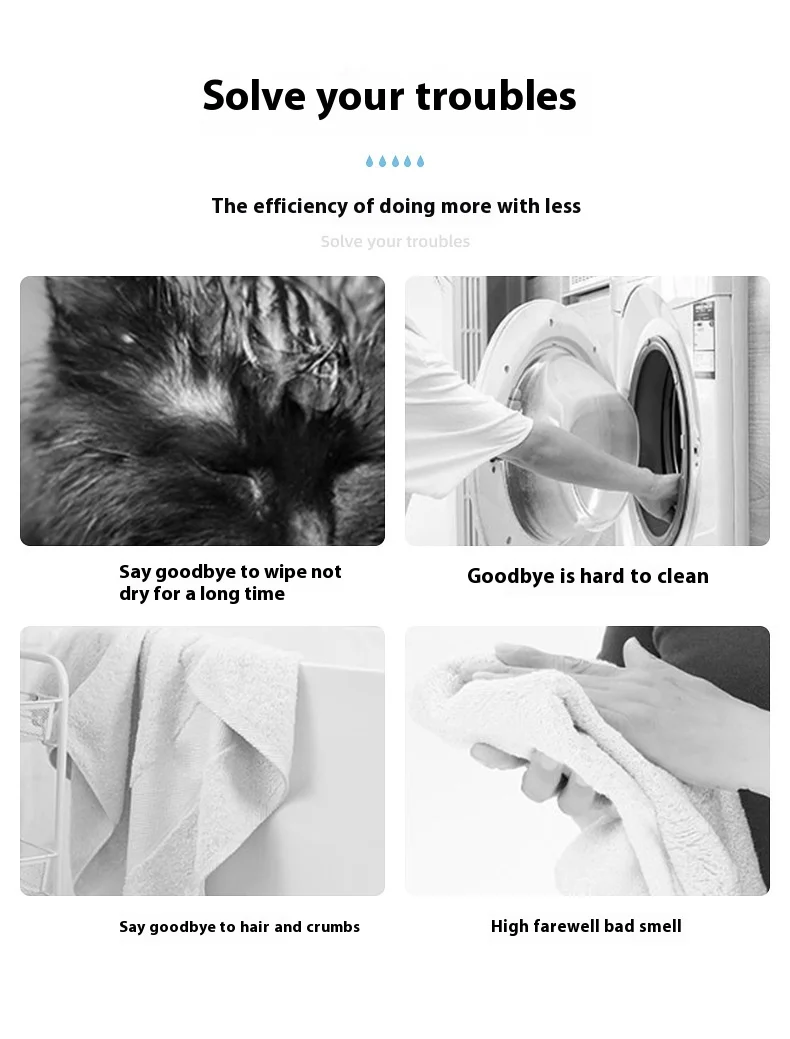 Solve your troubles

The efficiency of doing more with less

Solve your troubles

Say goodbye to wipe not dry for a long time

Goodbye is hard to clean

Say goodbye to hair and crumbs

High farewell bad smell