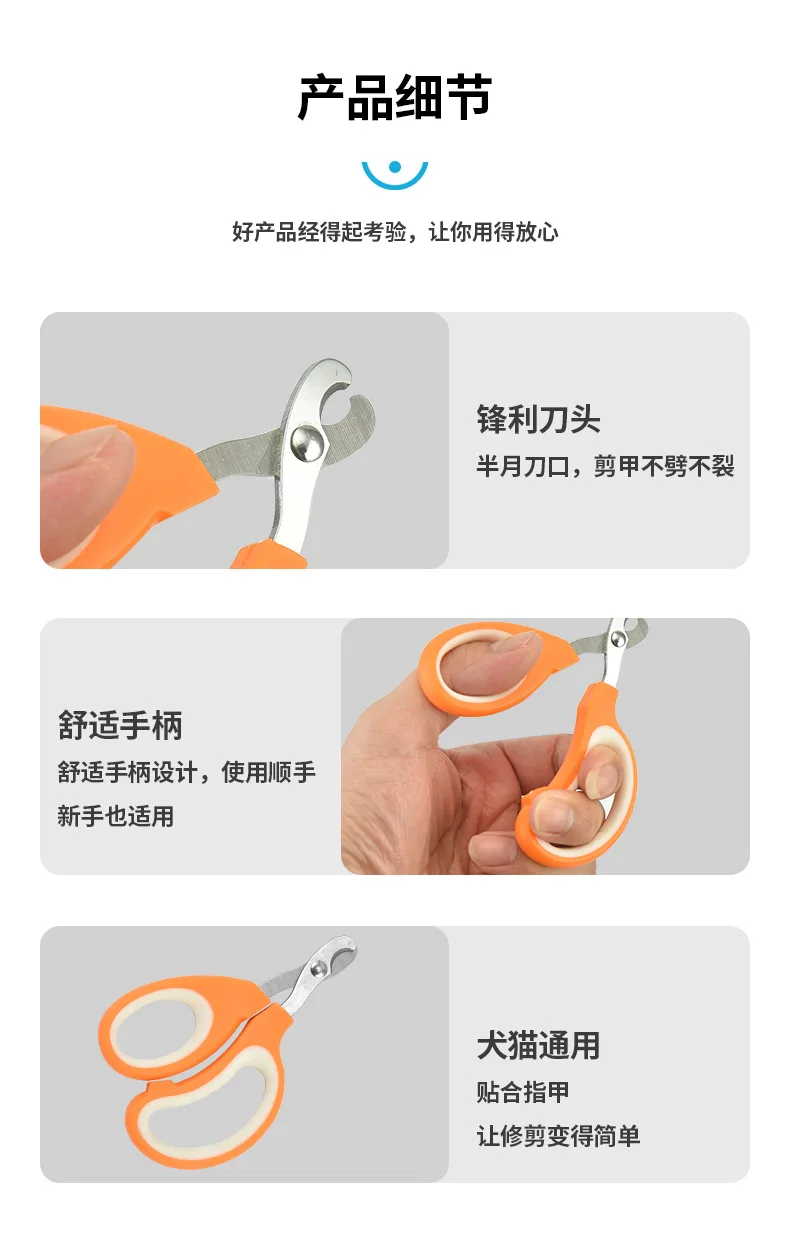 产品细节

好产品经得起考验，让你用得放心

锋利刀头
半月刀口，剪甲不劈不裂

舒适手柄
舒适手柄设计，使用顺手
新手也适用

犬猫通用
贴合指甲
让修剪变得简单