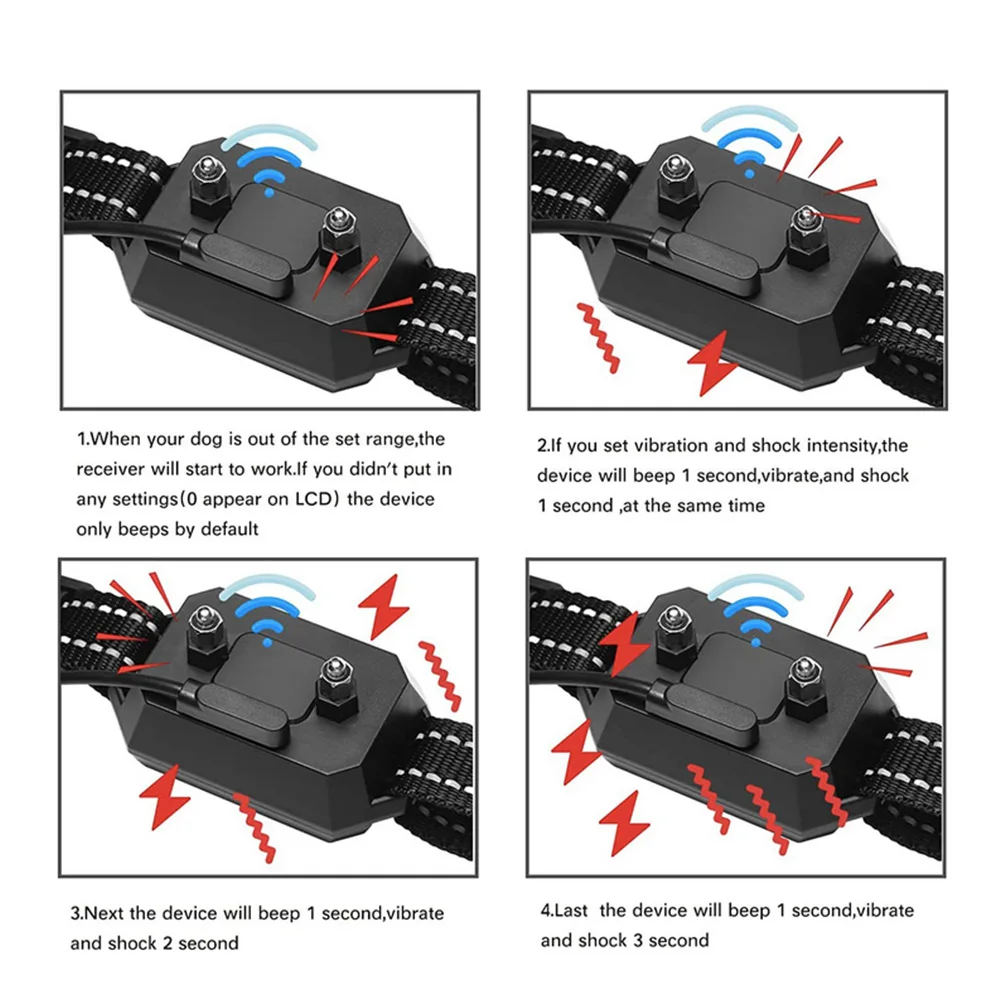 1.When your dog is out of the set range,the receiver will start to work.If you didn't put in any settings(0 appear on LCD) the device only beeps by default

2.If you set vibration and shock intensity,the device will beep 1 second,vibrate,and shock 1 second ,at the same time

3.Next the device will beep 1 second,vibrate and shock 2 second

4.Last the device will beep 1 second,vibrate and shock 3 second