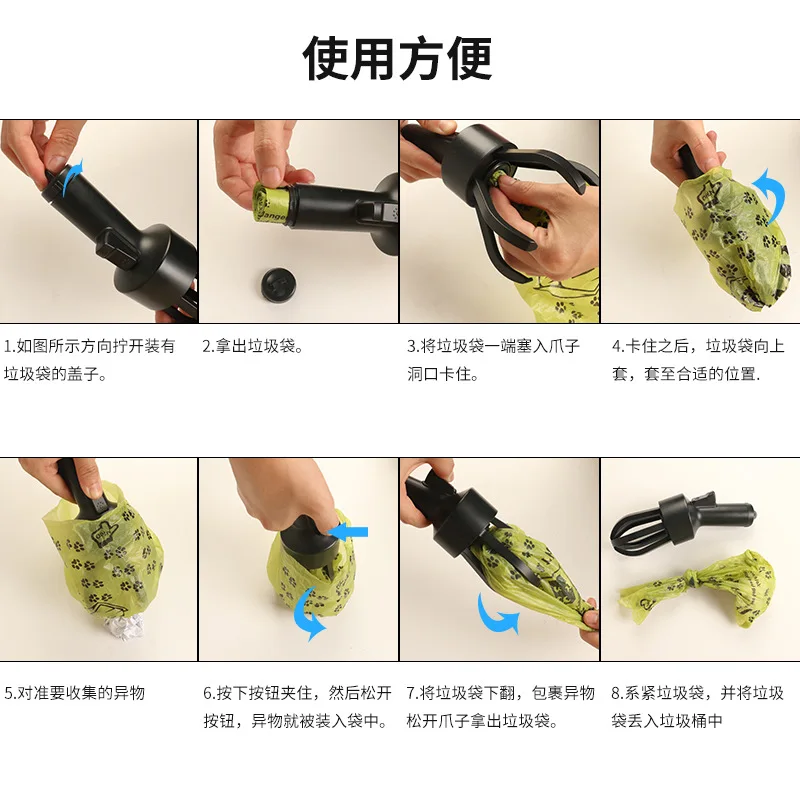 使用方便

1.如图所示方向拧开装有垃圾袋的盖子。

2.拿出垃圾袋。

3.将垃圾袋一端塞入爪子洞口卡住。

4.卡住之后，垃圾袋向上套，套至合适的位置.

5.对准要收集的异物

6.按下按钮夹住，然后松开按钮，异物就被装入袋中。

7.将垃圾袋下翻，包裹异物松开爪子拿出垃圾袋。

8.系紧垃圾袋，并将垃圾袋丢入垃圾桶中