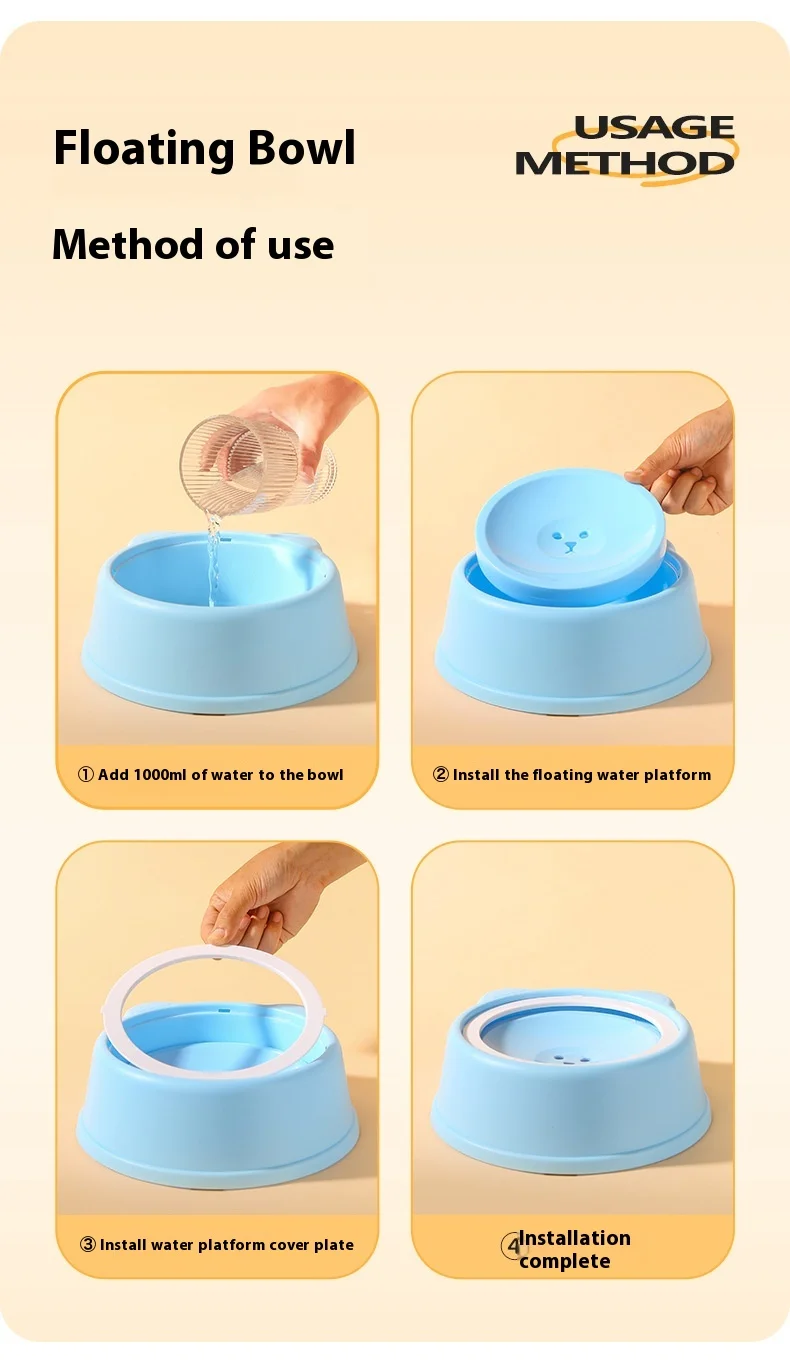 Floating Bowl

USAGE METHOD

Method of use

① Add 1000ml of water to the bowl

② Install the floating water platform

③ Install water platform cover plate

④ Installation complete