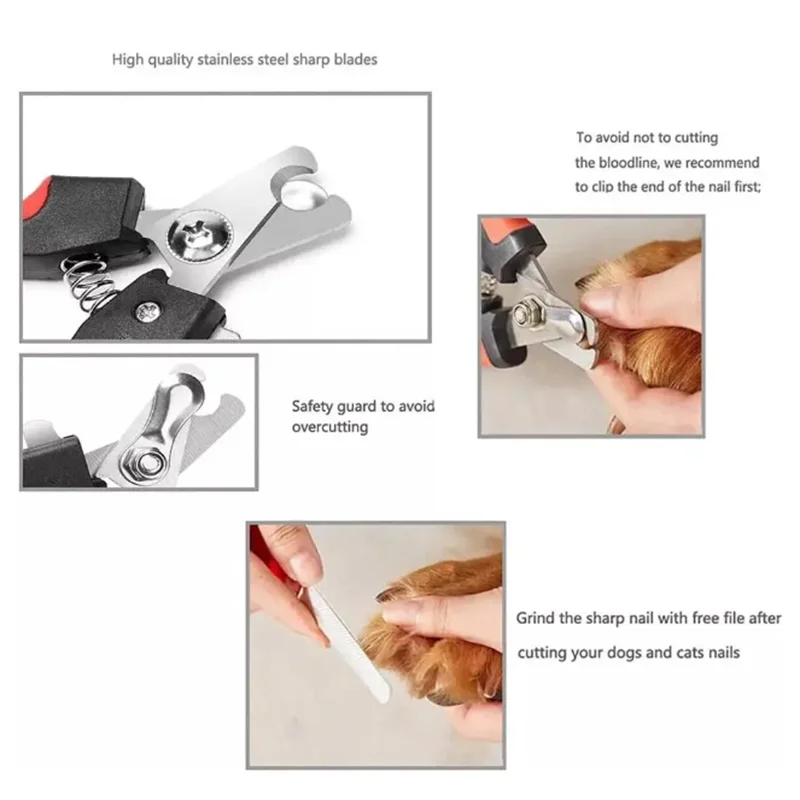 High quality stainless steel sharp blades

To avoid not to cutting the bloodline, we recommend to clip the end of the nail first;

Safety guard to avoid overcutting

Grind the sharp nail with free file after cutting your dogs and cats nails