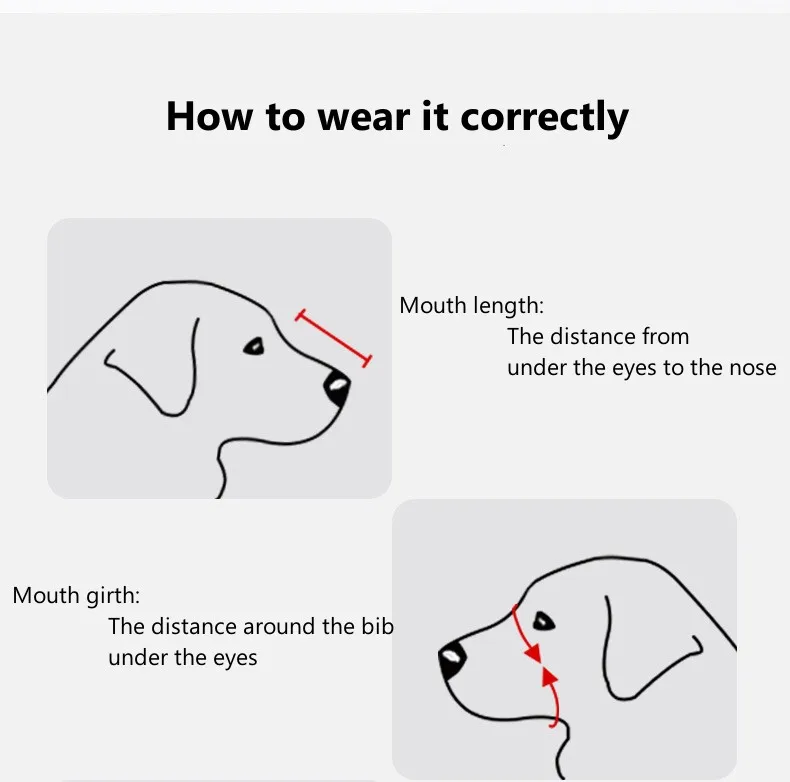 How to wear it correctly

Mouth length:
The distance from under the eyes to the nose

Mouth girth:
The distance around the bib under the eyes