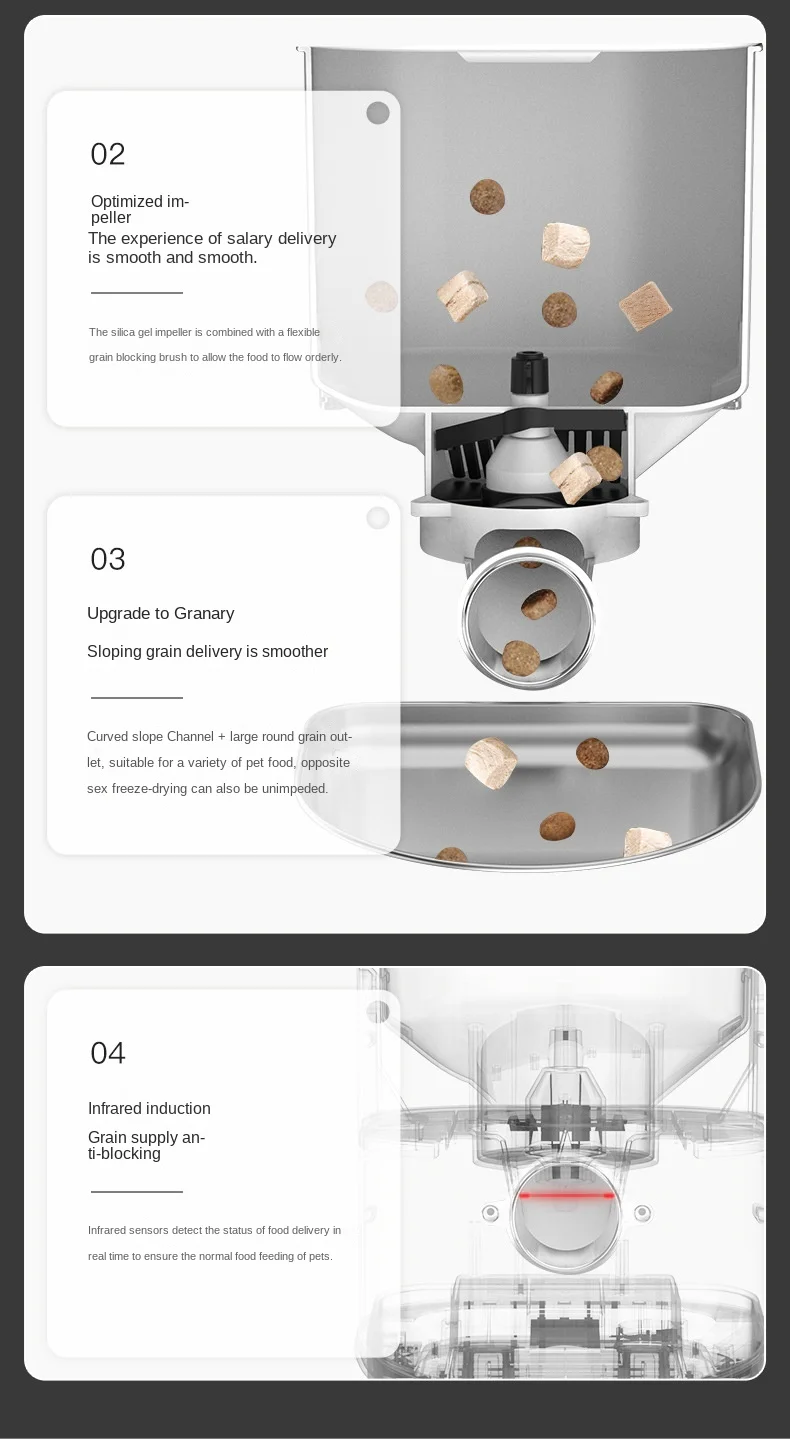 02

Optimized impeller

The experience of salary delivery is smooth and smooth.

The silica gel impeller is combined with a flexible grain blocking brush to allow the food to flow orderly.

03

Upgrade to Granary

Sloping grain delivery is smoother

Curved slope Channel + large round grain outlet, suitable for a variety of pet food, opposite sex freeze-drying can also be unimpeded.

04

Infrared induction

Grain supply anti-blocking

Infrared sensors detect the status of food delivery in real time to ensure the normal food feeding of pets.