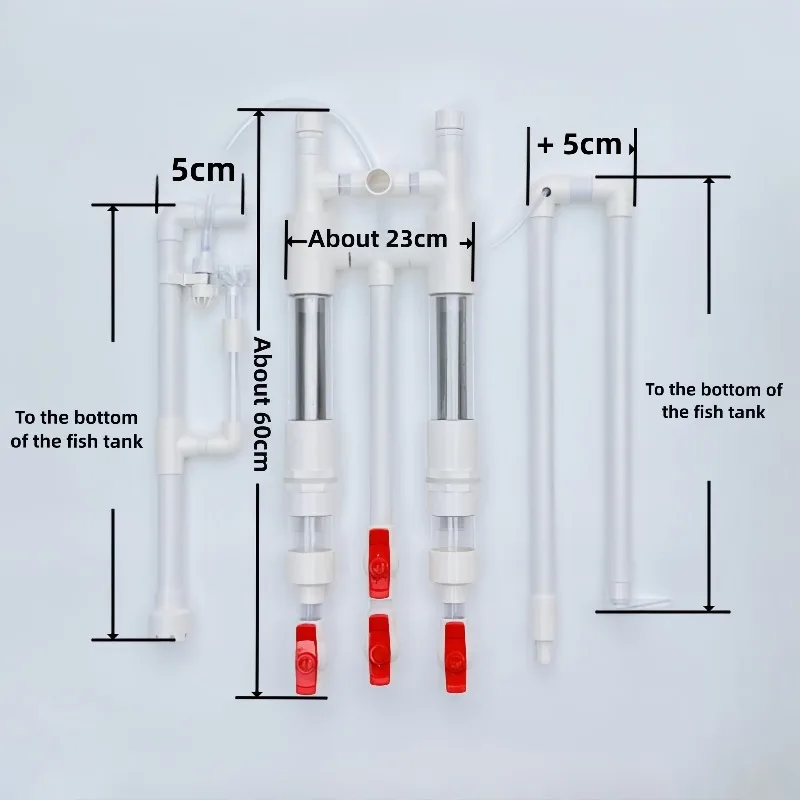 5cm

To the bottom of the fish tank

About 60cm

About 23cm

+ 5cm

To the bottom of the fish tank