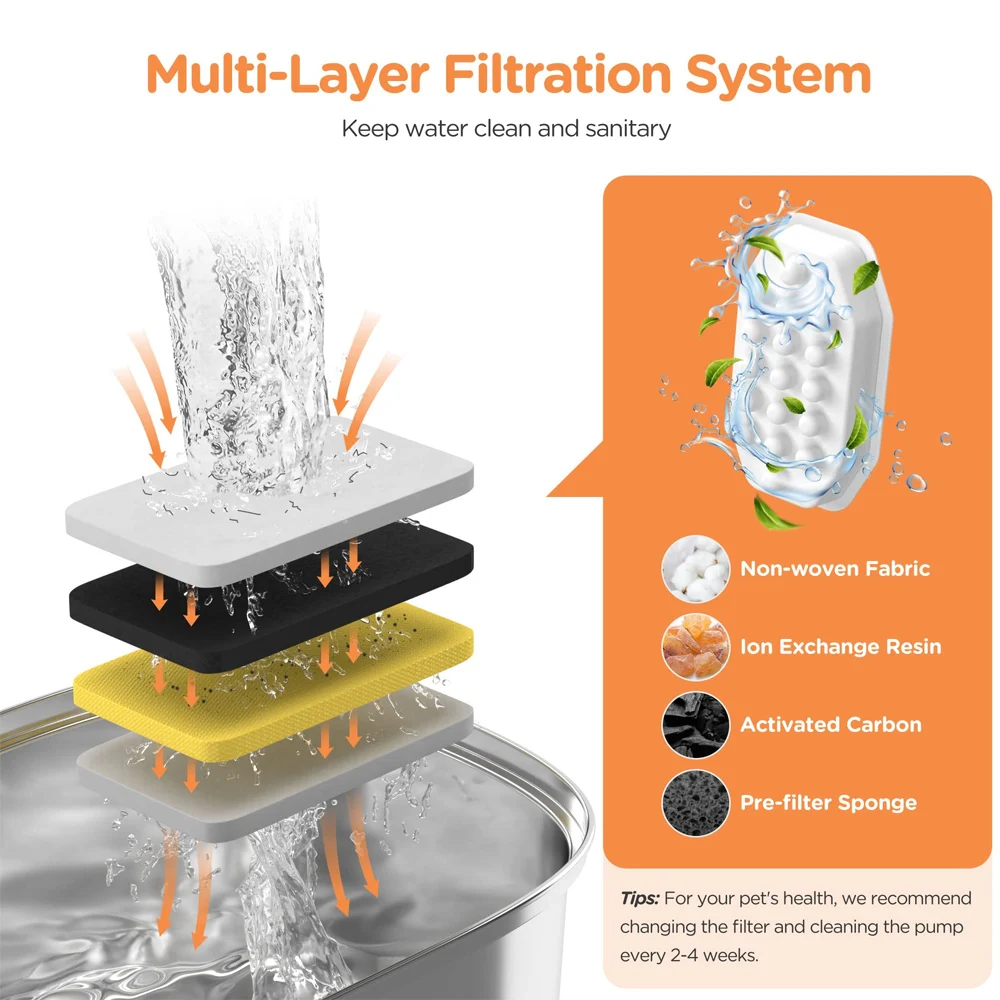 Multi-Layer Filtration System

Keep water clean and sanitary

Non-woven Fabric

Ion Exchange Resin

Activated Carbon

Pre-filter Sponge

Tips: For your pet's health, we recommend changing the filter and cleaning the pump every 2-4 weeks.