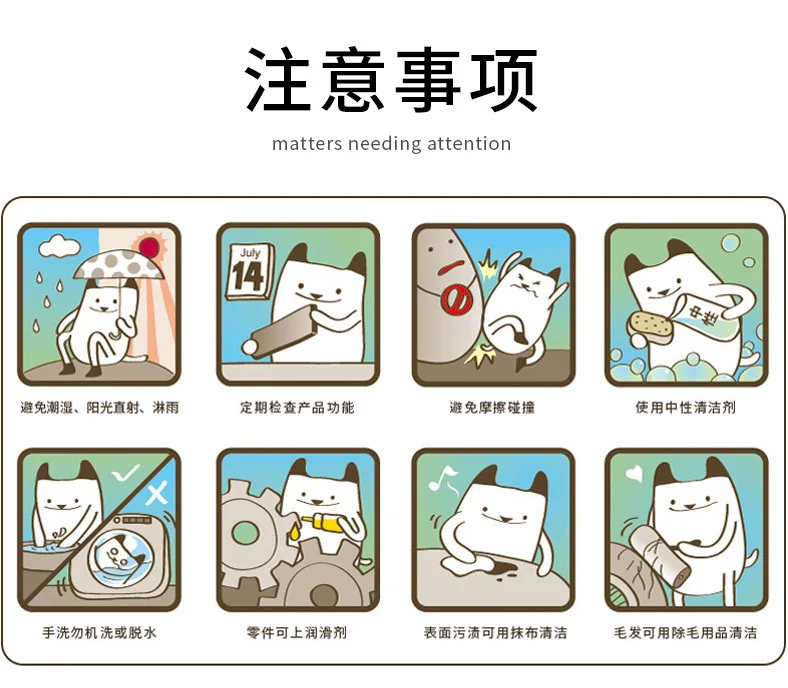 注意事项

matters needing attention

July
14

中性

避免潮湿、阳光直射、淋雨

定期检查产品功能

避免摩擦碰撞

使用中性清洁剂

手洗勿机洗或脱水

零件可上润滑剂

表面污渍可用抹布清洁

毛发可用除毛用品清洁