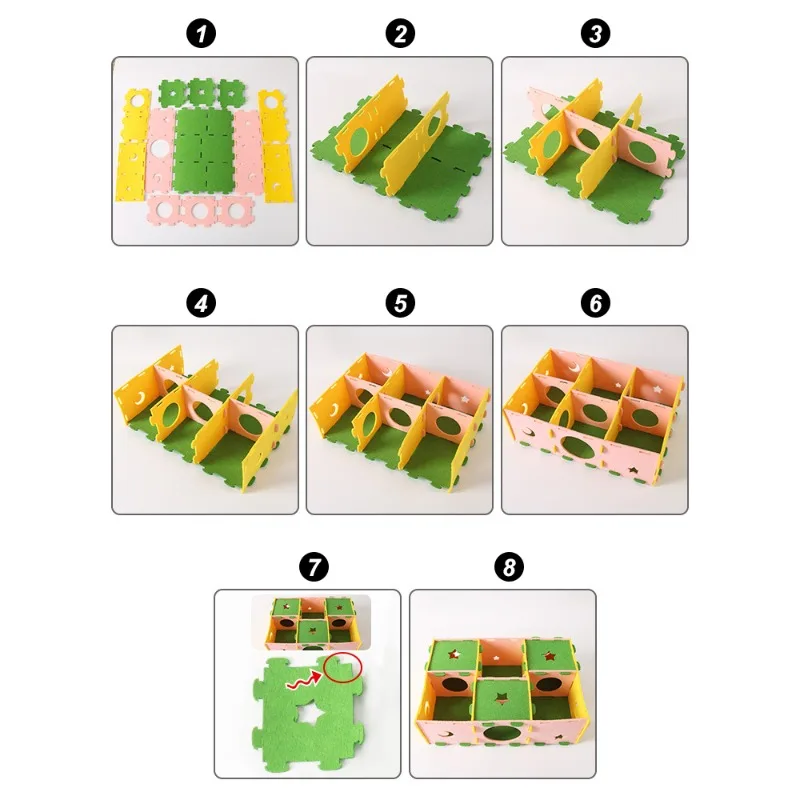 1
2
3
4
5
6
7
8