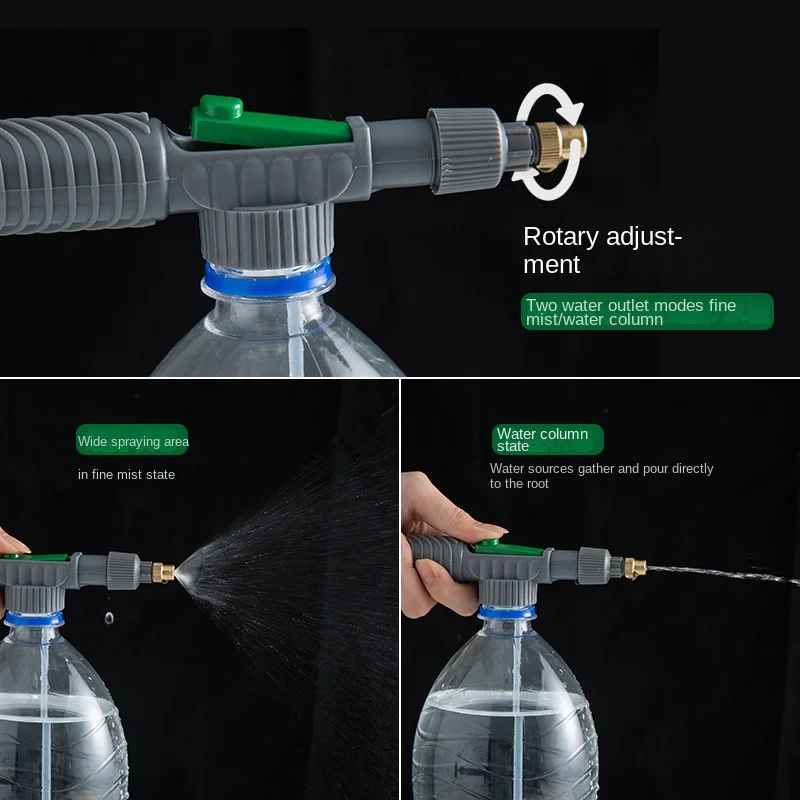 Rotary adjustment

Two water outlet modes fine mist/water column

Wide spraying area

in fine mist state

Water column state

Water sources gather and pour directly to the root