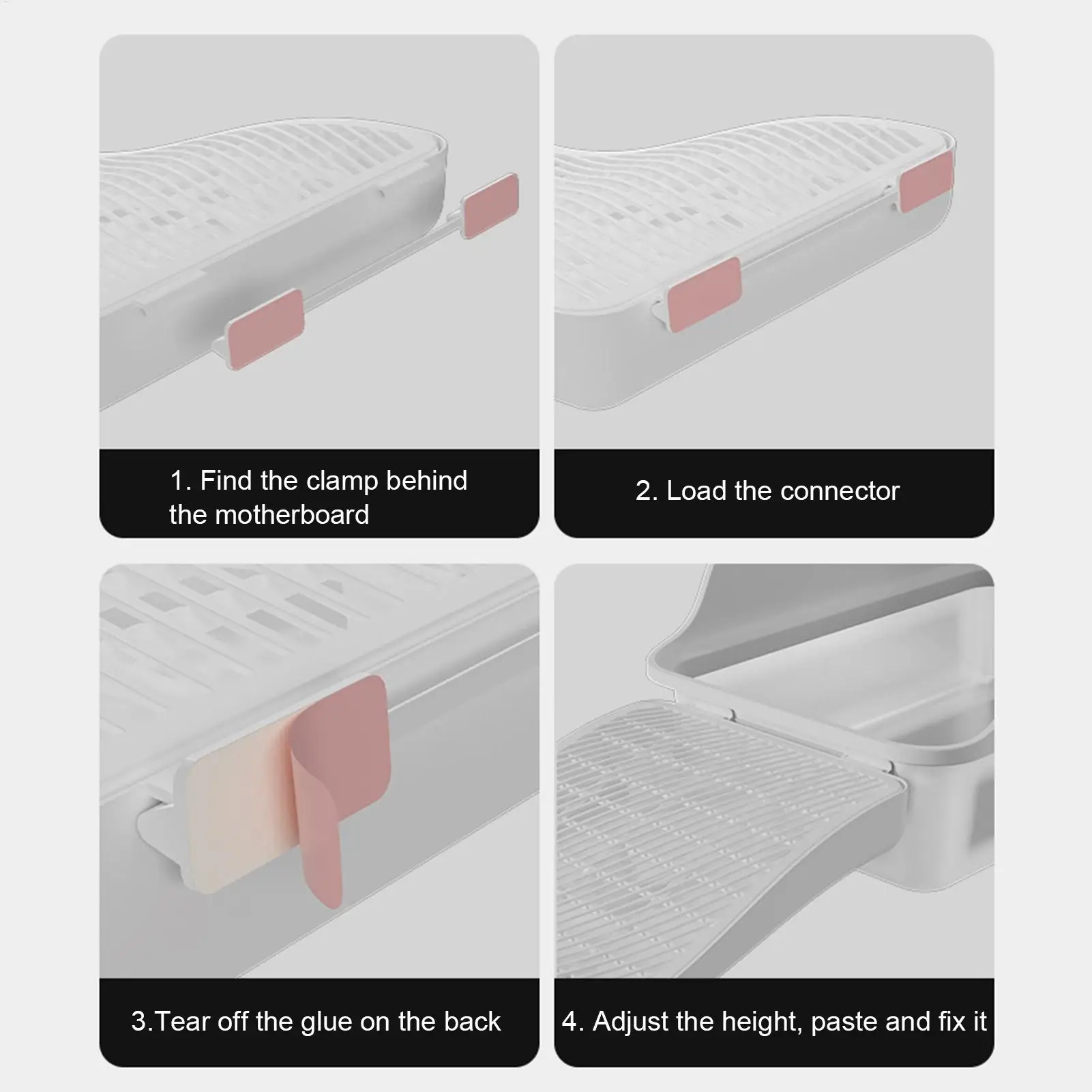 1. Find the clamp behind the motherboard

2. Load the connector

3.Tear off the glue on the back

4. Adjust the height, paste and fix it