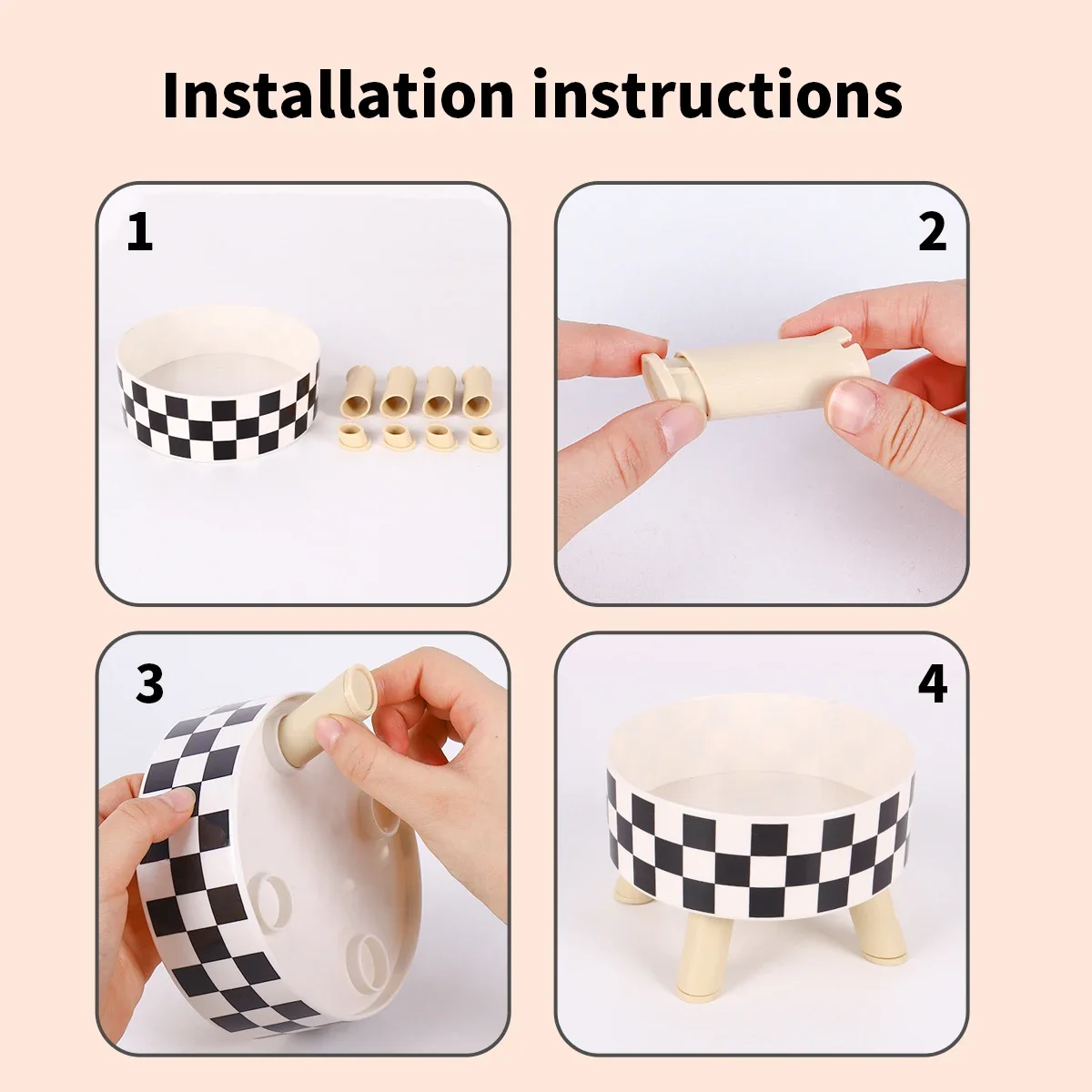 Installation instructions

1

2

3

4