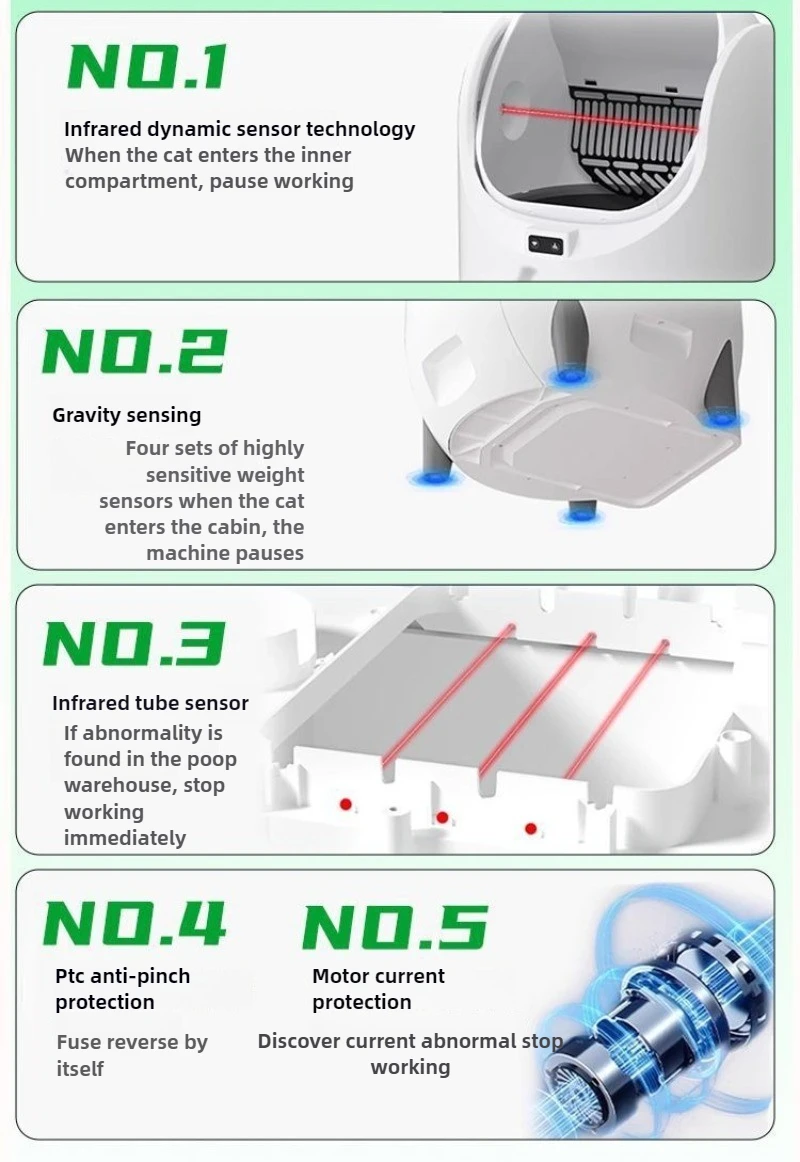 NO.1

Infrared dynamic sensor technology
When the cat enters the inner compartment, pause working

NO.2

Gravity sensing
Four sets of highly sensitive weight sensors when the cat enters the cabin, the machine pauses

NO.3

Infrared tube sensor
If abnormality is found in the poop warehouse, stop working immediately

NO.4

Ptc anti-pinch protection

Fuse reverse by itself

NO.5

Motor current protection

Discover current abnormal stop working