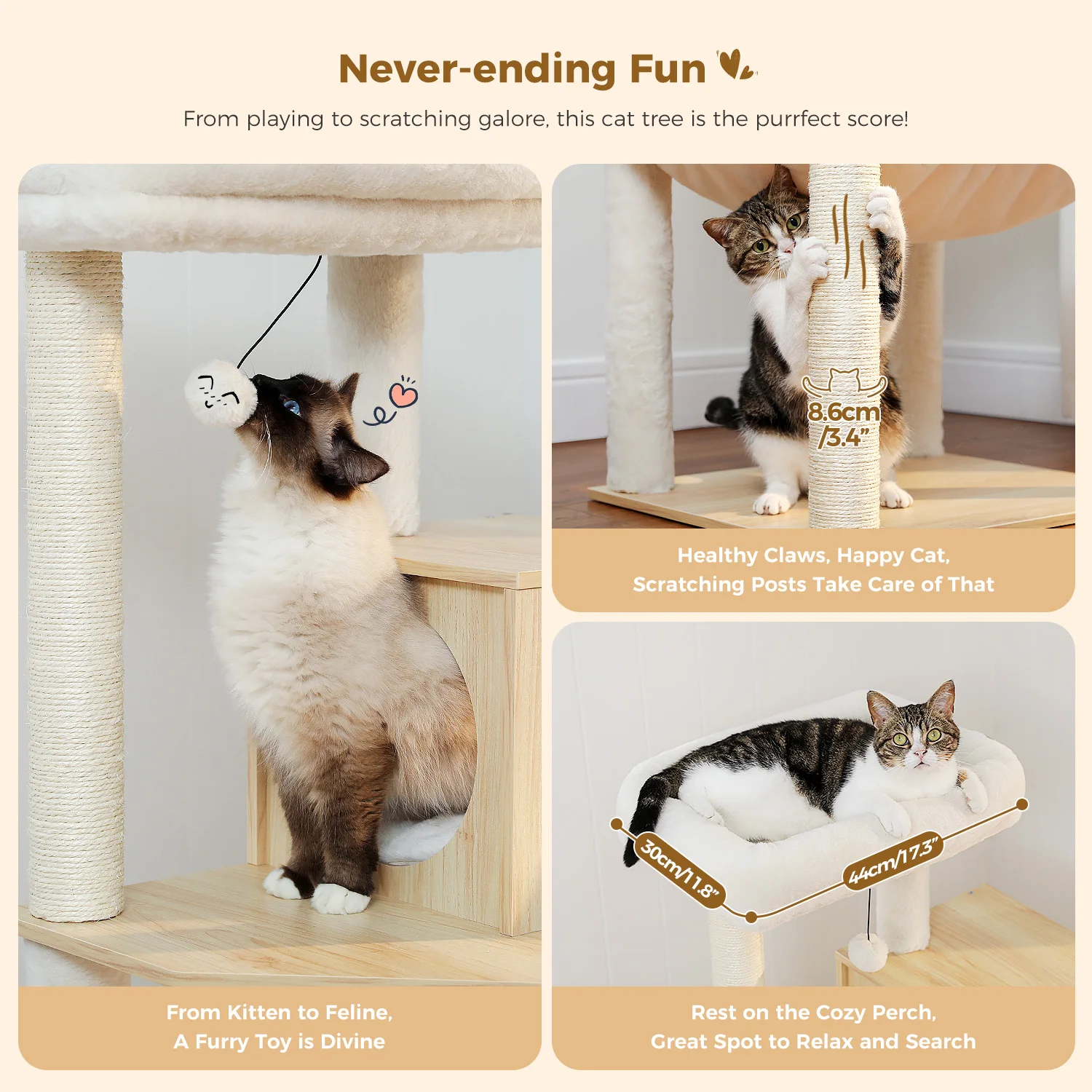 Never-ending Fun

From playing to scratching galore, this cat tree is the purrfect score!

From Kitten to Feline,
A Furry Toy is Divine

8.6cm
/3.4"

Healthy Claws, Happy Cat,
Scratching Posts Take Care of That

30cm/11.8"

44cm/17.3"

Rest on the Cozy Perch,
Great Spot to Relax and Search