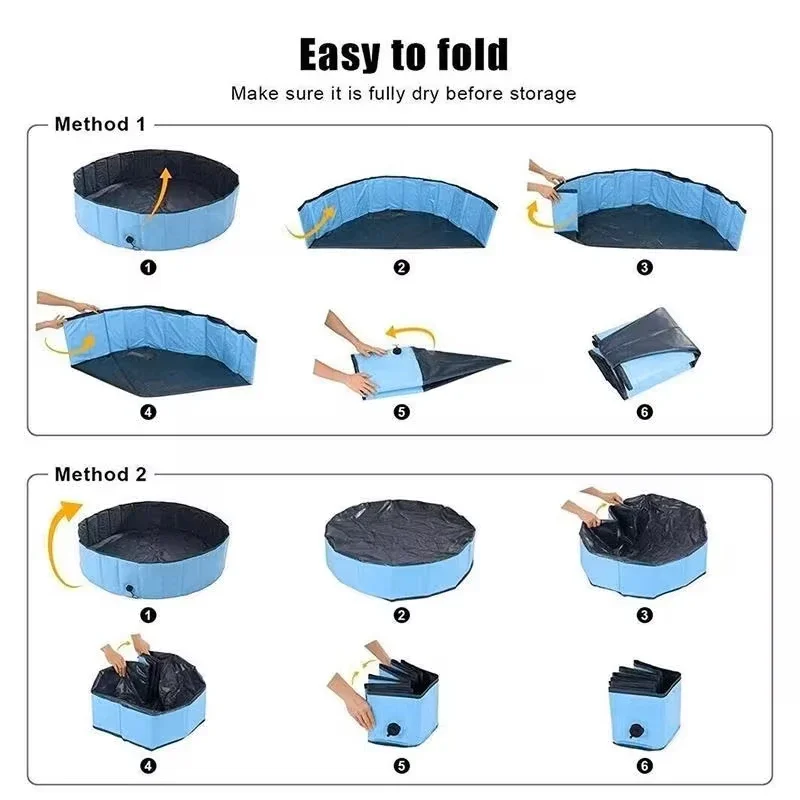 Easy to fold

Make sure it is fully dry before storage

Method 1

1
2
3
4
5
6

Method 2

1
2
3
4
5
6