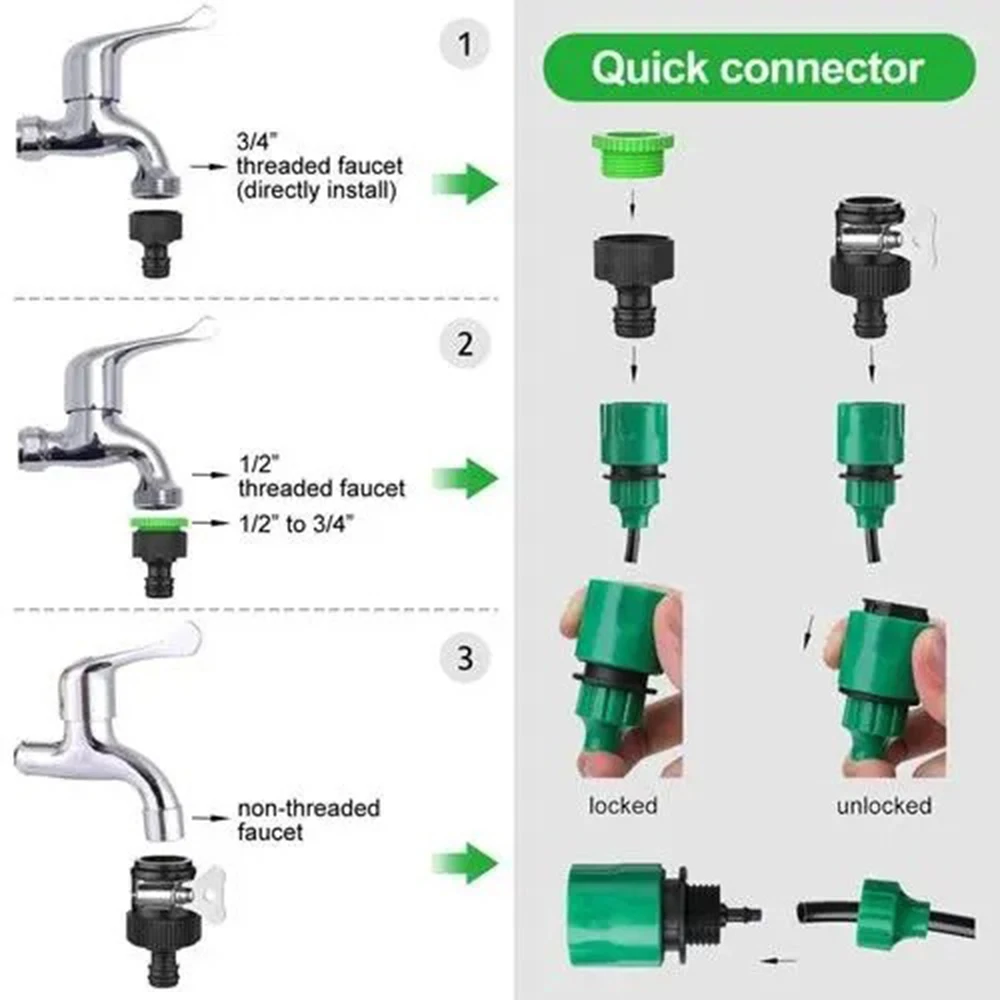 1

3/4"
threaded faucet
(directly install)

2

1/2"
threaded faucet

1/2" to 3/4"

3

non-threaded
faucet

Quick connector

locked

unlocked