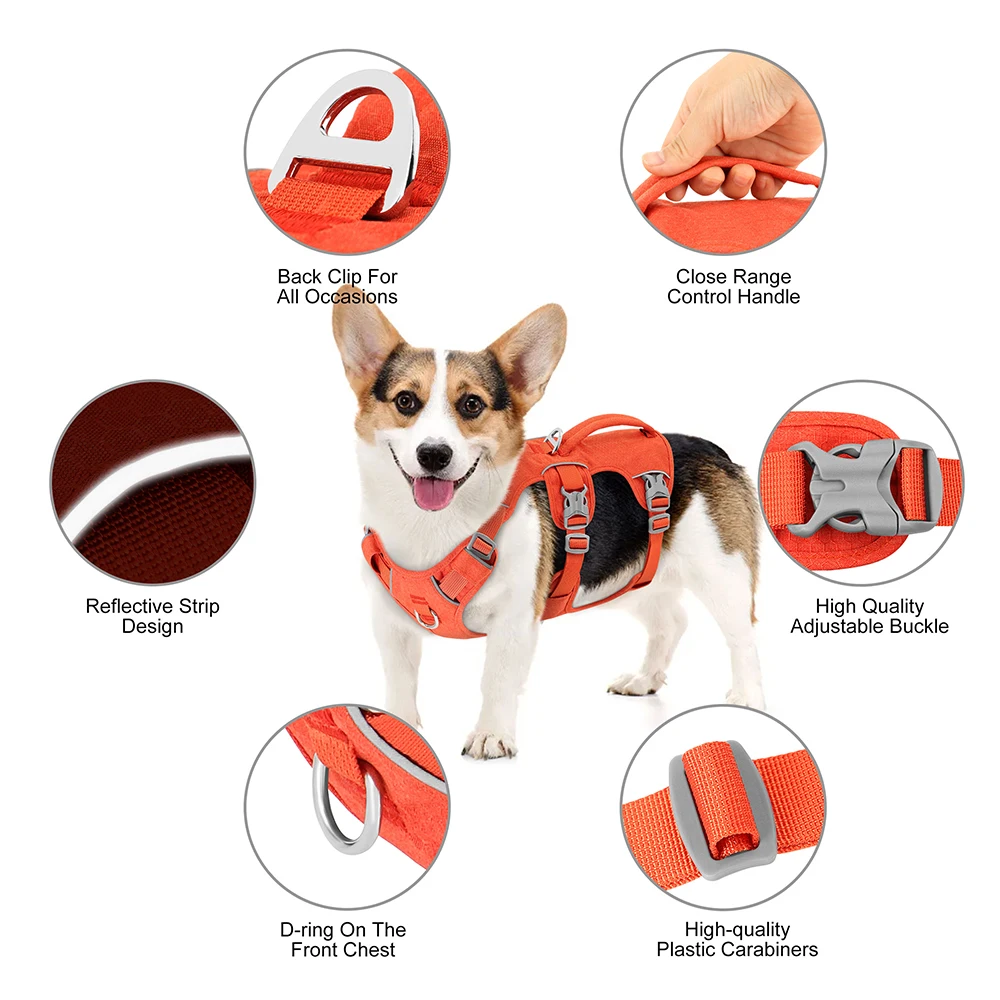 Back Clip For All Occasions

Close Range Control Handle

Reflective Strip Design

High Quality Adjustable Buckle

D-ring On The Front Chest

High-quality Plastic Carabiners