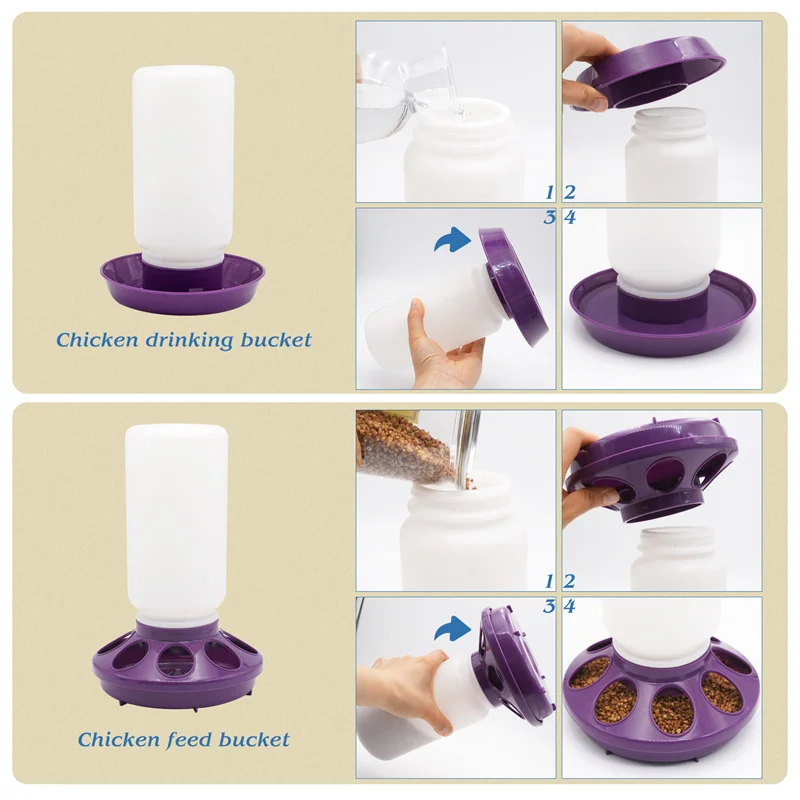 Chicken drinking bucket

1 2

3 4

Chicken feed bucket

1 2

3 4