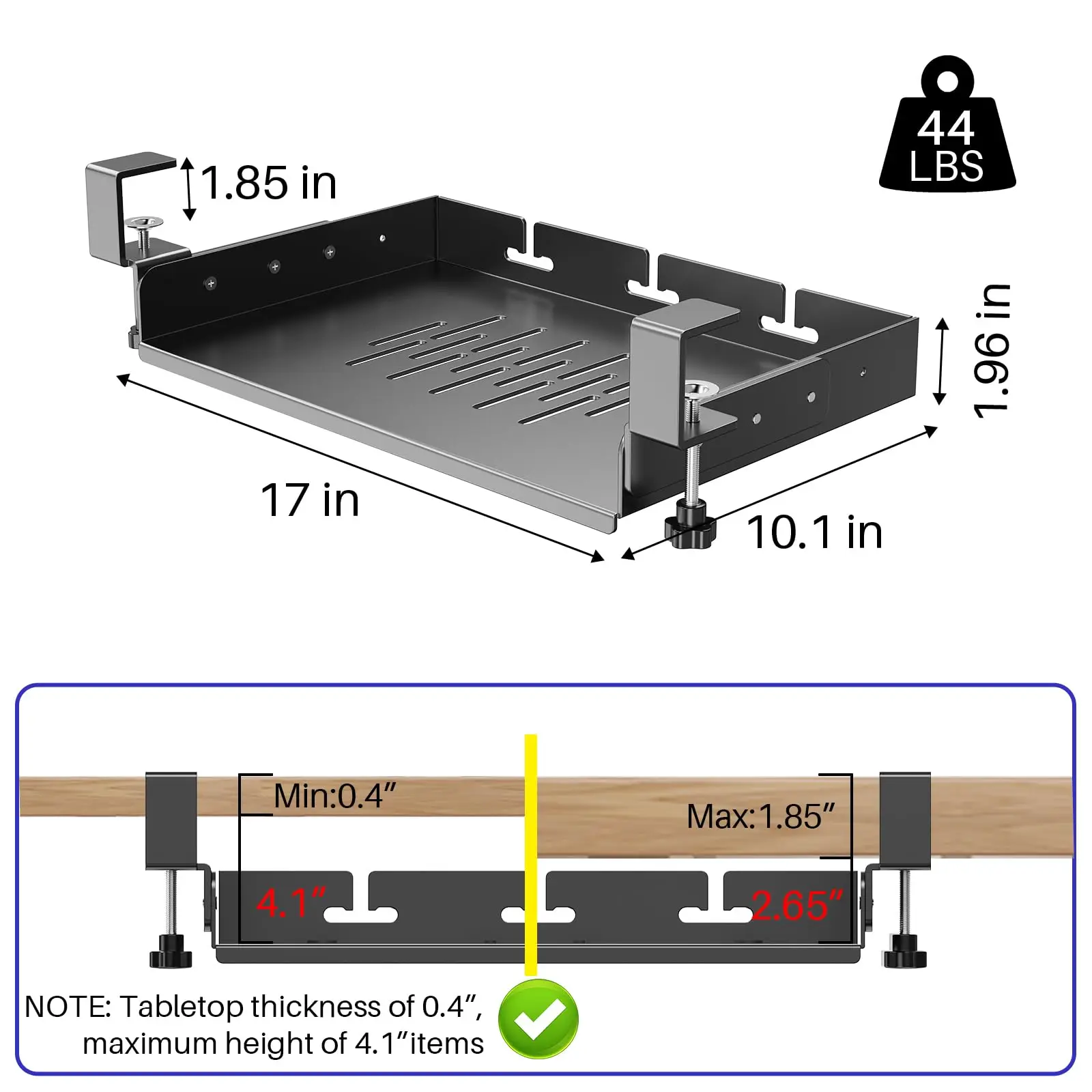 44 LBS

1.85 in

1.96 in

17 in

10.1 in

Min:0.4″

Max:1.85″

4.1″

2.65″

NOTE: Tabletop thickness of 0.4″, maximum height of 4.1″items