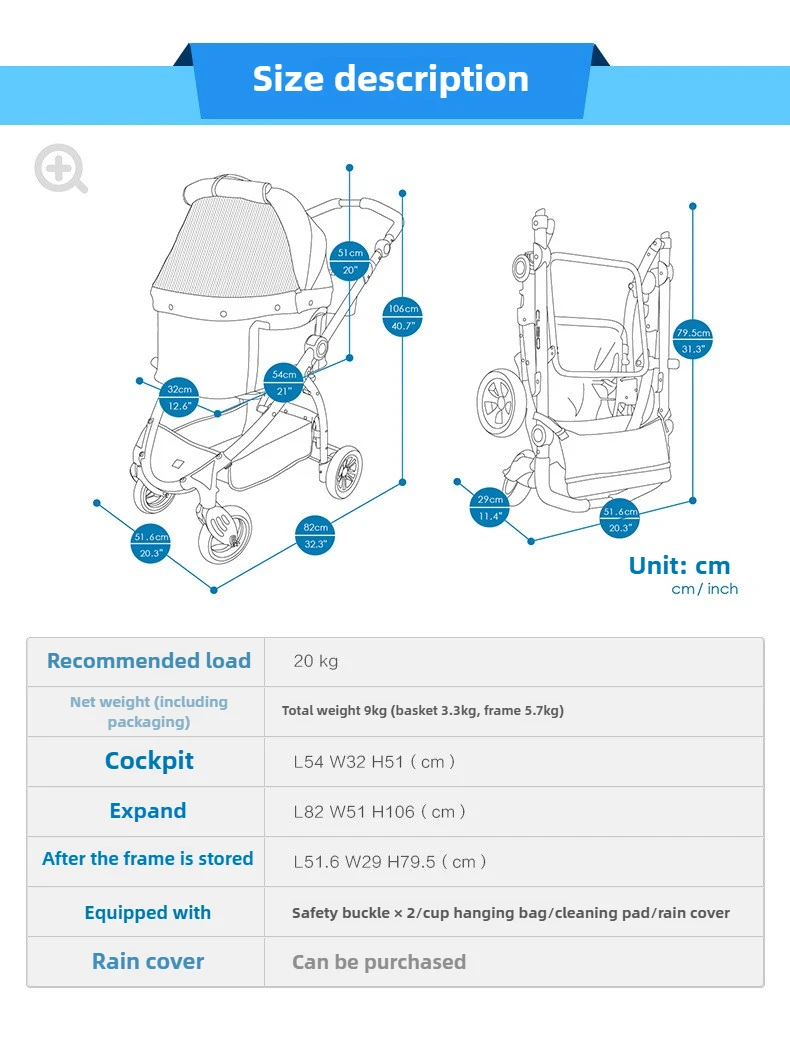 Size description

51cm
20"

106cm
40.7"

54cm
21"

32cm
12.6"

51.6cm
20.3"

82cm
32.3"

79.5cm
31.3"

29cm
11.4"

51.6cm
20.3"

Unit: cm
cm / inch

| Recommended load | 20 kg |
|---|---|
| Net weight (including packaging) | Total weight 9kg (basket 3.3kg, frame 5.7kg) |
| Cockpit | L54 W32 H51 ( cm ) |
| Expand | L82 W51 H106 ( cm ) |
| After the frame is stored | L51.6 W29 H79.5 ( cm ) |
| Equipped with | Safety buckle × 2/cup hanging bag/cleaning pad/rain cover |
| Rain cover | Can be purchased |