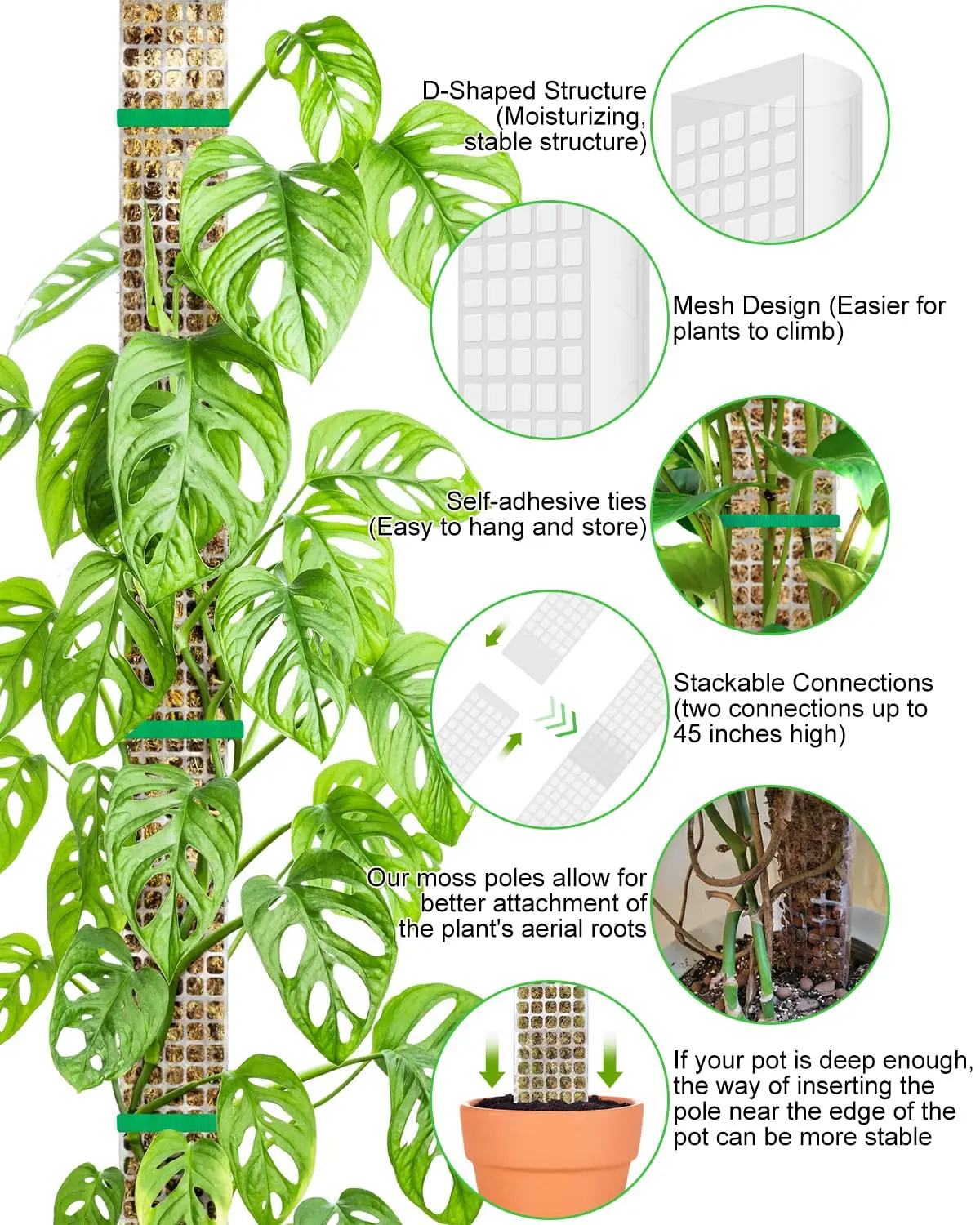 D-Shaped Structure (Moisturizing, stable structure)

Mesh Design (Easier for plants to climb)

Self-adhesive ties (Easy to hang and store)

Stackable Connections (two connections up to 45 inches high)

Our moss poles allow for better attachment of the plant's aerial roots

If your pot is deep enough, the way of inserting the pole near the edge of the pot can be more stable