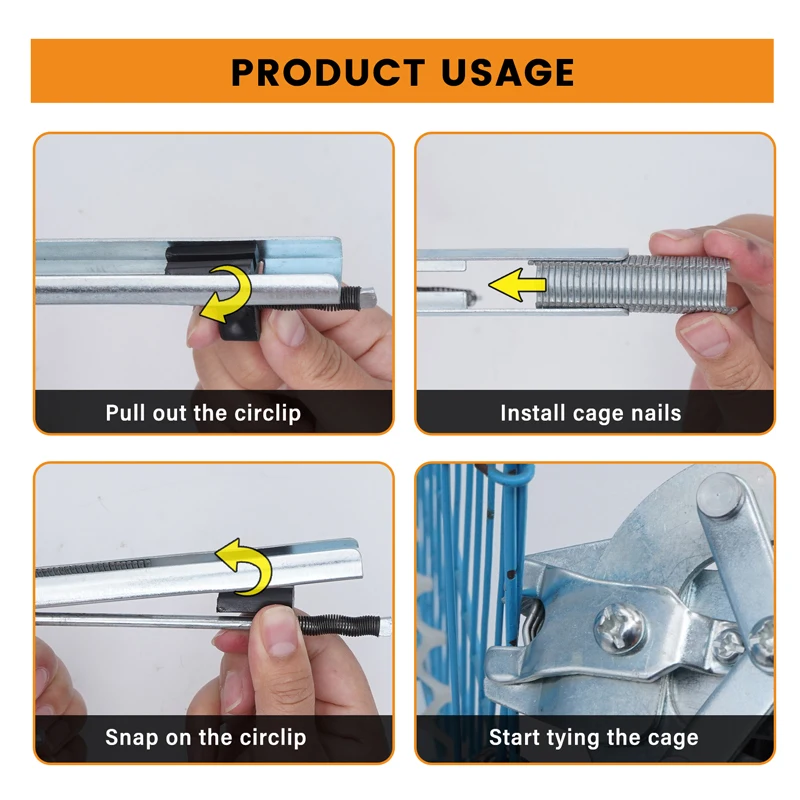 PRODUCT USAGE

Pull out the circlip

Install cage nails

Snap on the circlip

Start tying the cage