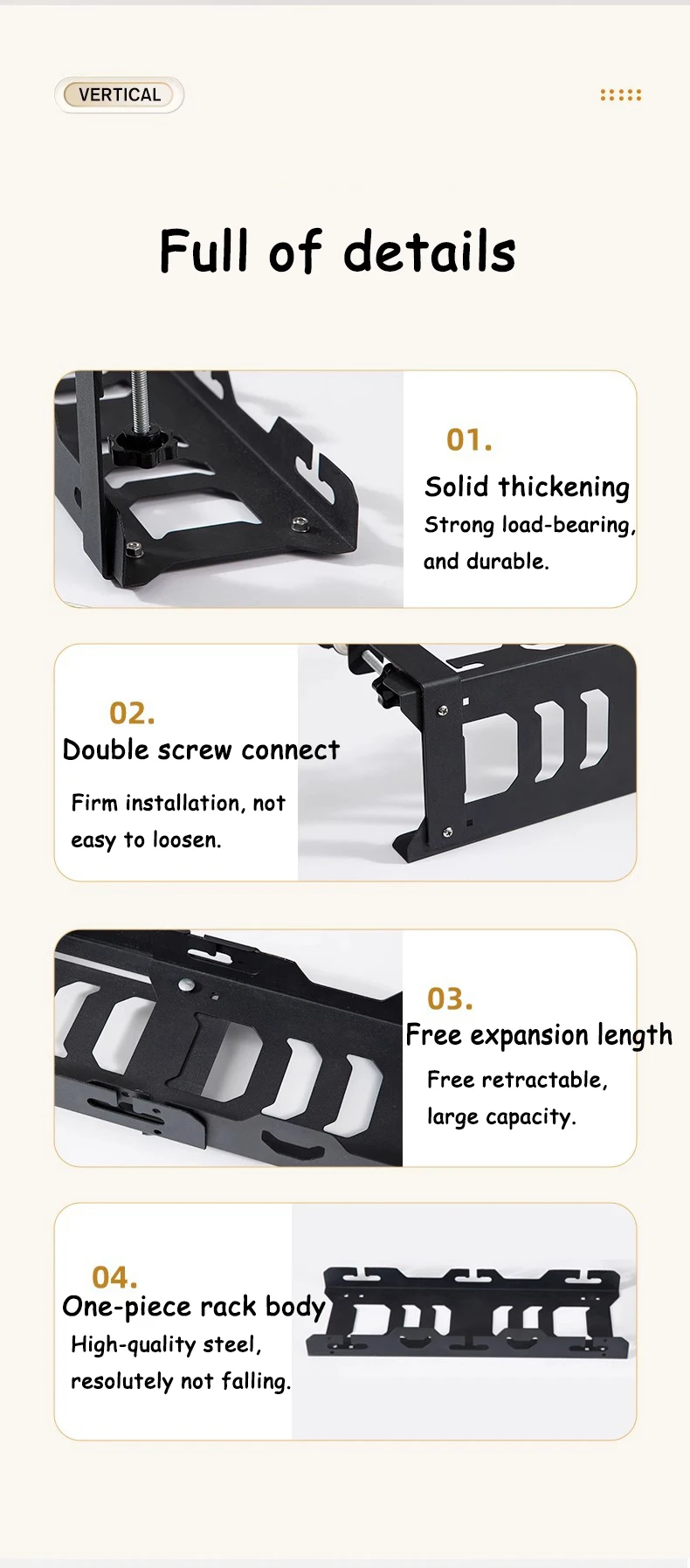 VERTICAL

Full of details

01.
Solid thickening
Strong load-bearing, and durable.

02.
Double screw connect
Firm installation, not easy to loosen.

03.
Free expansion length
Free retractable, large capacity.

04.
One-piece rack body
High-quality steel, resolutely not falling.