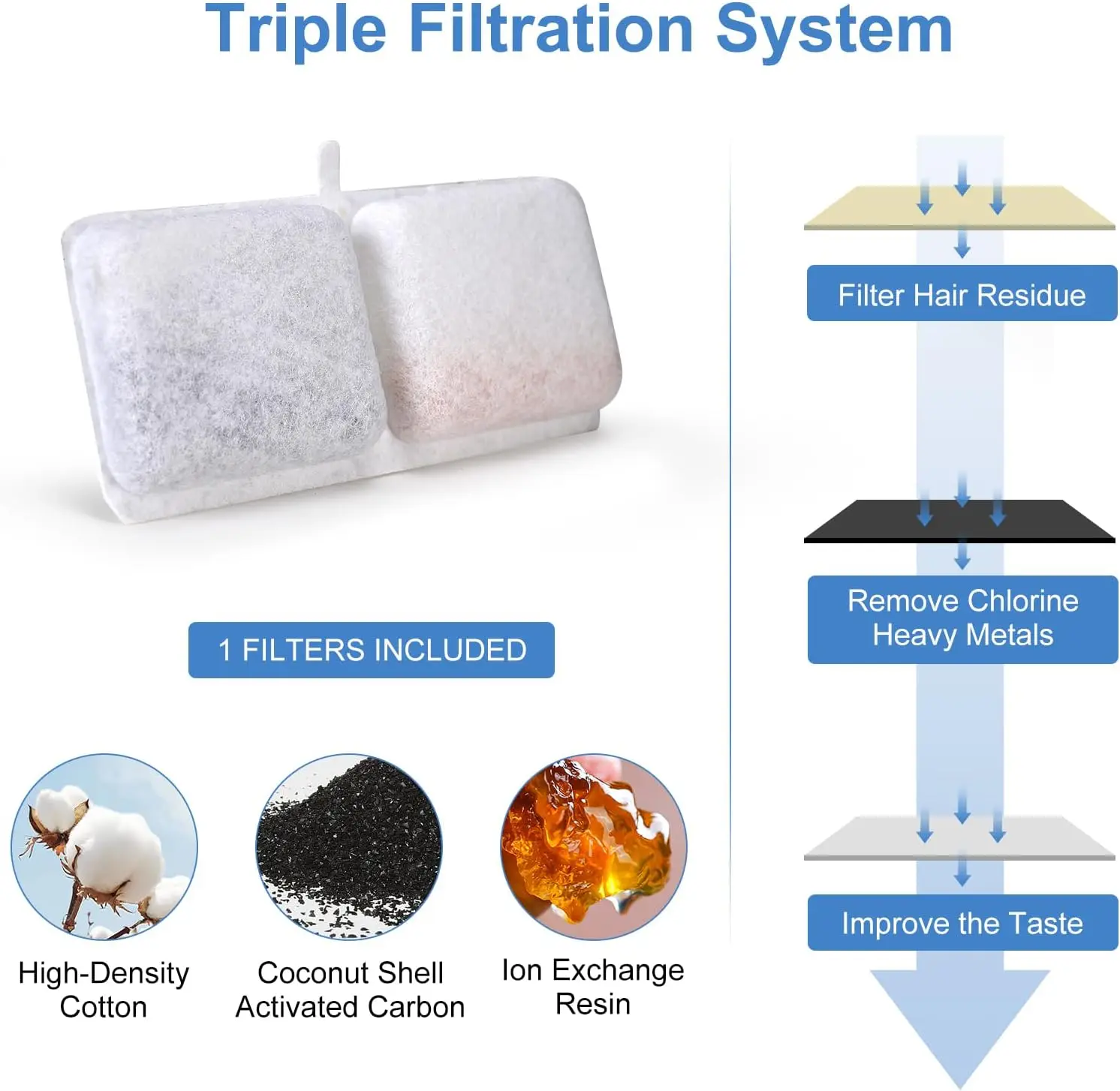 Triple Filtration System

1 FILTERS INCLUDED

High-Density Cotton

Coconut Shell Activated Carbon

Ion Exchange Resin

Filter Hair Residue

Remove Chlorine Heavy Metals

Improve the Taste