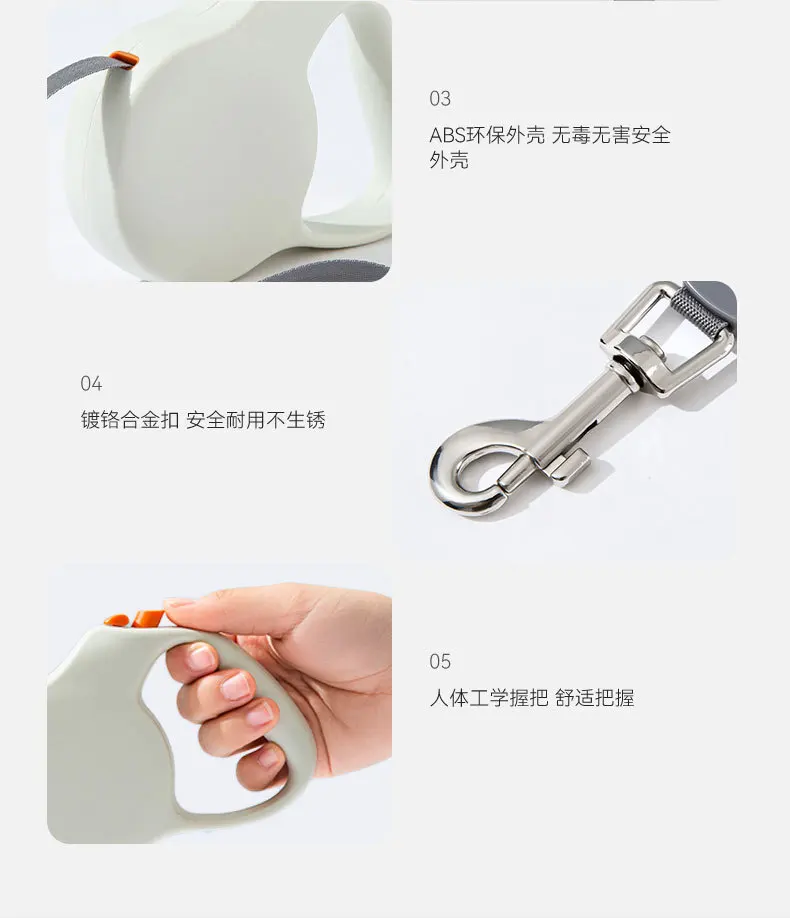 03

ABS环保外壳 无毒无害安全外壳

04

镀铬合金扣 安全耐用不生锈

05

人体工学握把 舒适把握