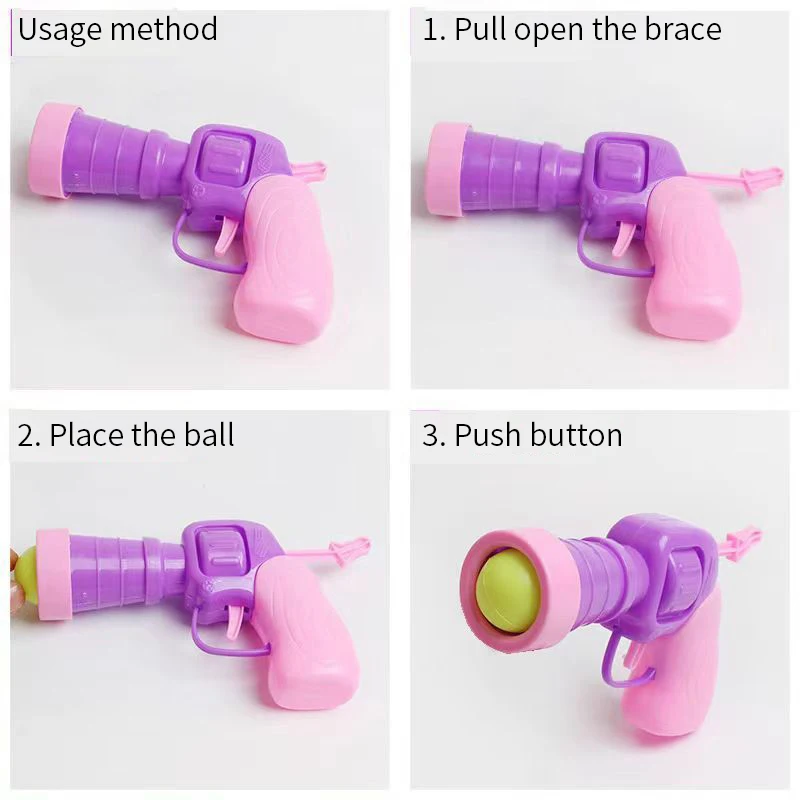 Usage method

1. Pull open the brace

2. Place the ball

3. Push button