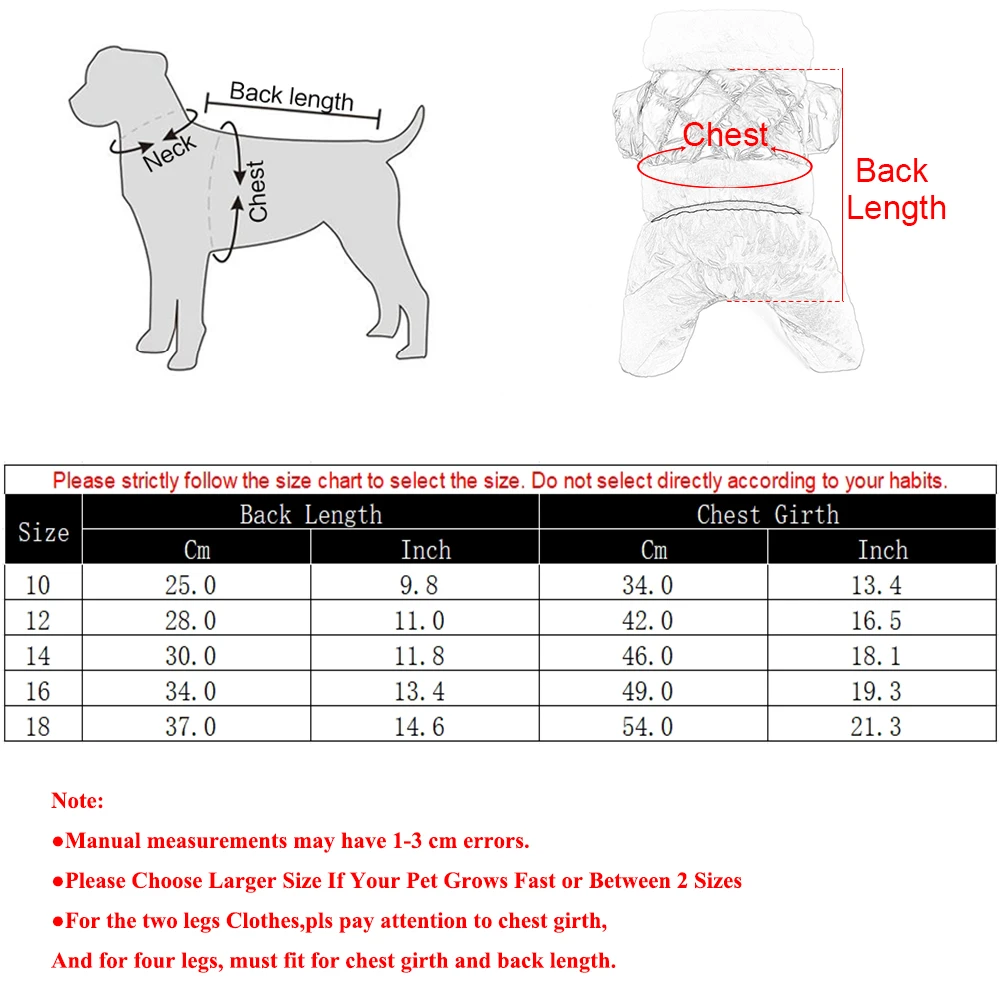 Back length
Neck
Chest

Chest
Back Length

Please strictly follow the size chart to select the size. Do not select directly according to your habits.

| Size | Back Length Cm | Back Length Inch | Chest Girth Cm | Chest Girth Inch |
|---|---|---|---|---|
| 10 | 25.0 | 9.8 | 34.0 | 13.4 |
| 12 | 28.0 | 11.0 | 42.0 | 16.5 |
| 14 | 30.0 | 11.8 | 46.0 | 18.1 |
| 16 | 34.0 | 13.4 | 49.0 | 19.3 |
| 18 | 37.0 | 14.6 | 54.0 | 21.3 |

Note:
●Manual measurements may have 1-3 cm errors.
●Please Choose Larger Size If Your Pet Grows Fast or Between 2 Sizes
●For the two legs Clothes,pls pay attention to chest girth,
And for four legs, must fit for chest girth and back length.