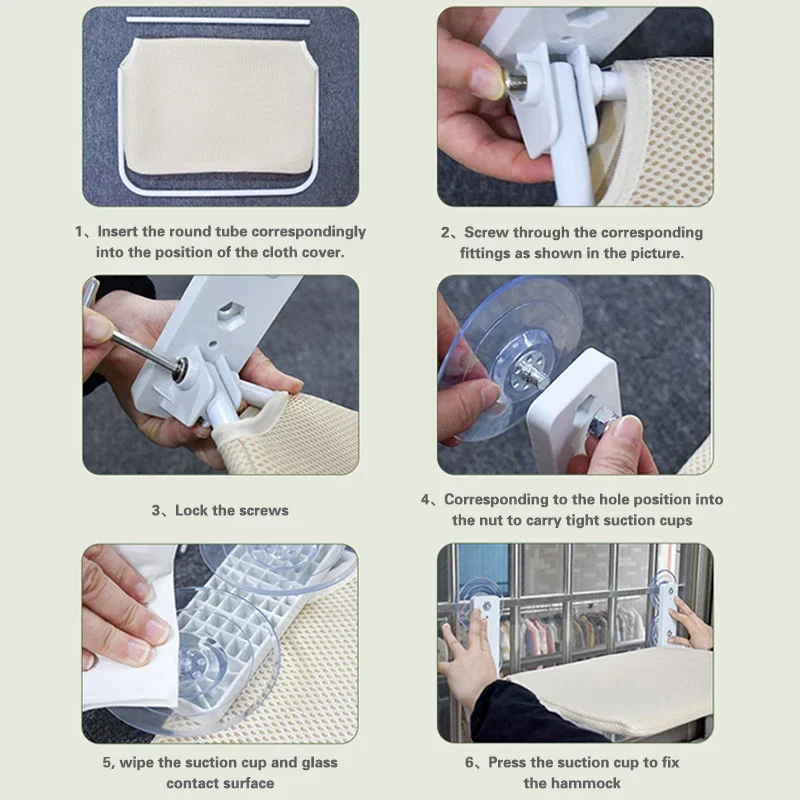 1、Insert the round tube correspondingly into the position of the cloth cover.

2、Screw through the corresponding fittings as shown in the picture.

3、Lock the screws

4、Corresponding to the hole position into the nut to carry tight suction cups

5, wipe the suction cup and glass contact surface

6、Press the suction cup to fix the hammock