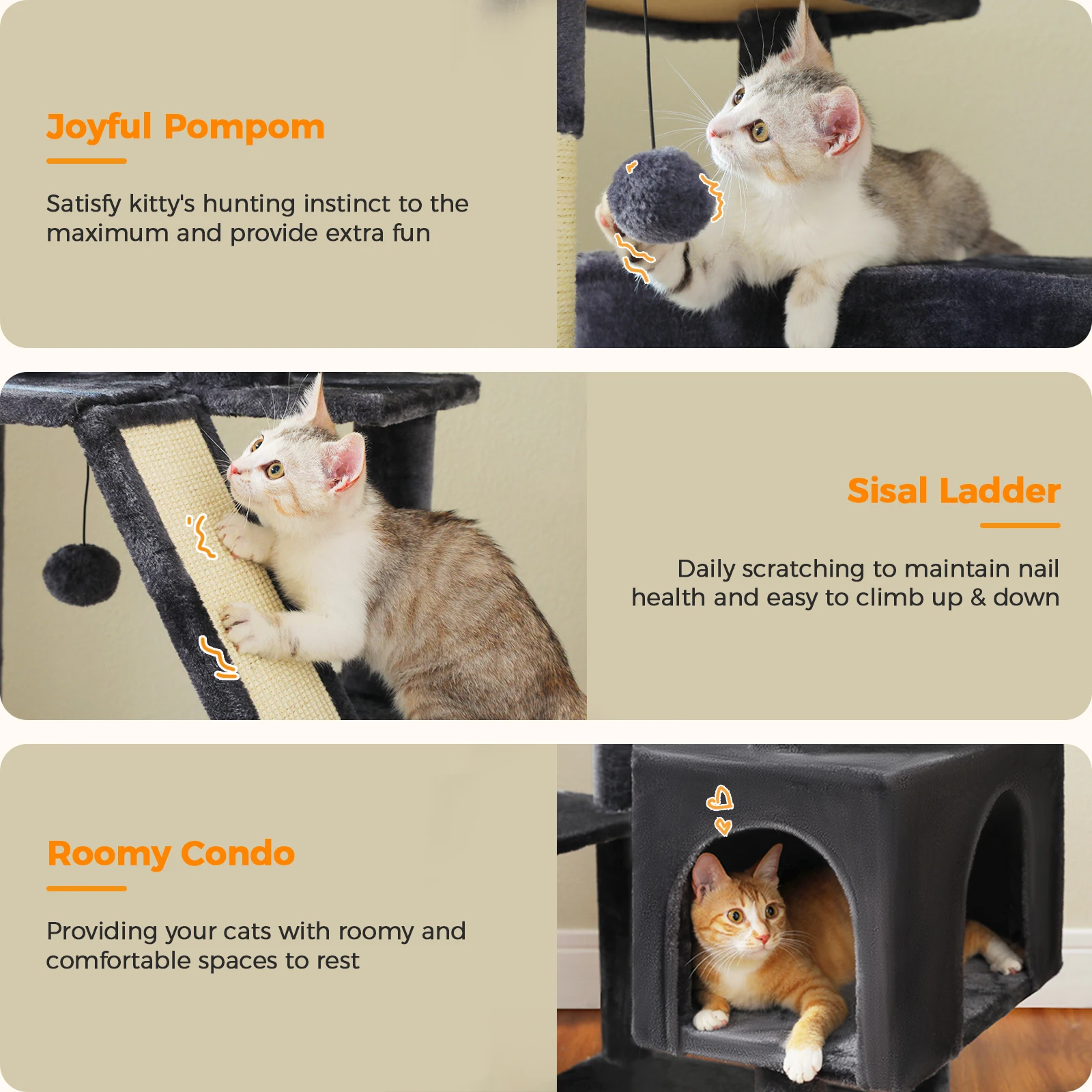 Joyful Pompom

Satisfy kitty's hunting instinct to the maximum and provide extra fun

Sisal Ladder

Daily scratching to maintain nail health and easy to climb up & down

Roomy Condo

Providing your cats with roomy and comfortable spaces to rest