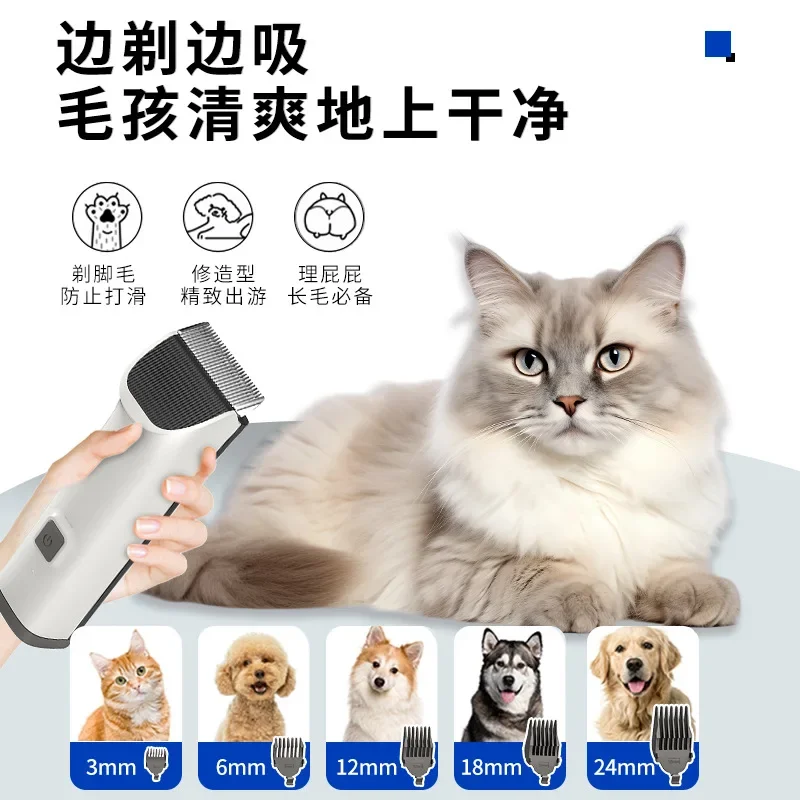 边剃边吸
毛孩清爽地上干净

剃脚毛
防止打滑

修造型
精致出游

理屁屁
长毛必备

3mm

6mm

12mm

18mm

24mm