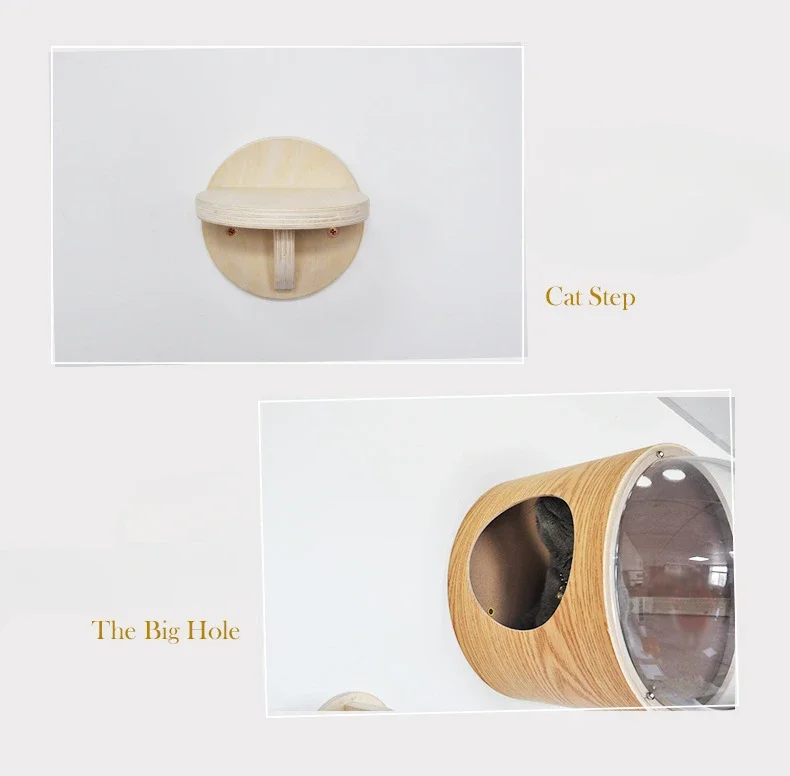 Cat Step

The Big Hole