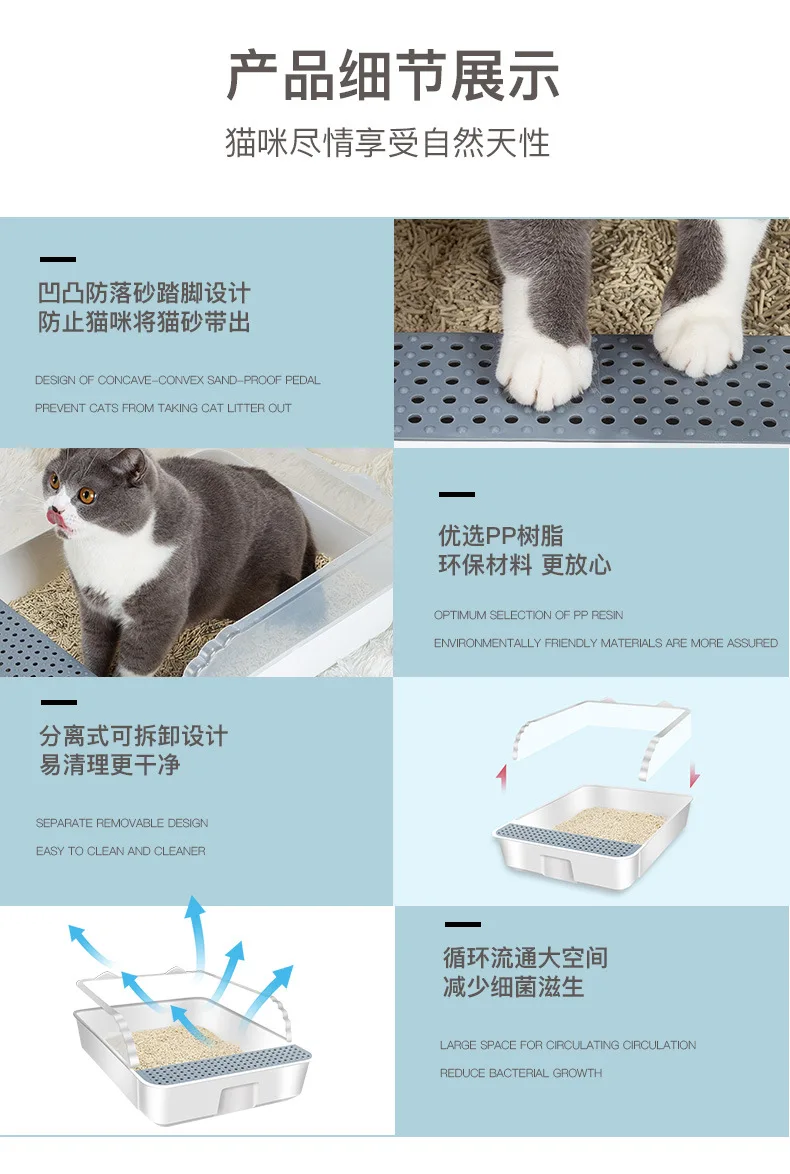 产品细节展示

猫咪尽情享受自然天性

凹凸防落砂踏脚设计
防止猫咪将猫砂带出

DESIGN OF CONCAVE-CONVEX SAND-PROOF PEDAL

PREVENT CATS FROM TAKING CAT LITTER OUT

优选PP树脂
环保材料 更放心

OPTIMUM SELECTION OF PP RESIN

ENVIRONMENTALLY FRIENDLY MATERIALS ARE MORE ASSURED

分离式可拆卸设计
易清理更干净

SEPARATE REMOVABLE DESIGN

EASY TO CLEAN AND CLEANER

循环流通大空间
减少细菌滋生

LARGE SPACE FOR CIRCULATING CIRCULATION

REDUCE BACTERIAL GROWTH