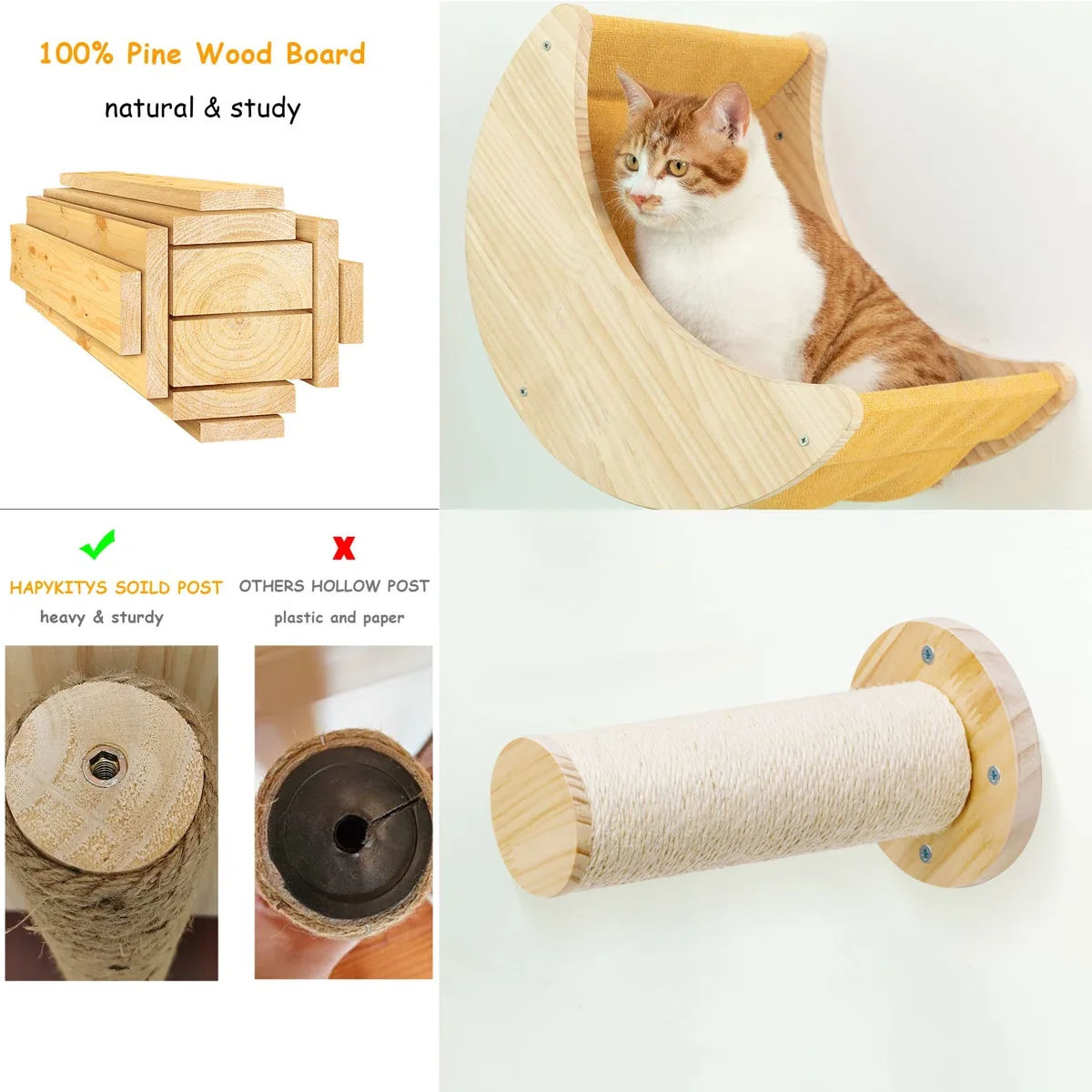 100% Pine Wood Board

natural & study

HAPYKITYS SOILD POST

heavy & sturdy

OTHERS HOLLOW POST

plastic and paper