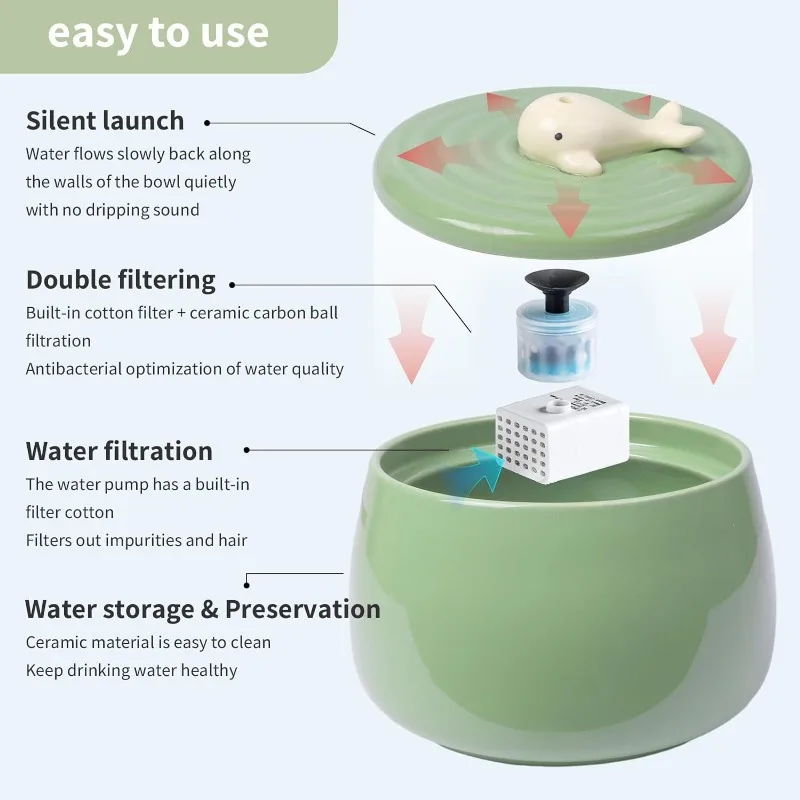 easy to use

Silent launch
Water flows slowly back along the walls of the bowl quietly with no dripping sound

Double filtering
Built-in cotton filter + ceramic carbon ball filtration
Antibacterial optimization of water quality

Water filtration
The water pump has a built-in filter cotton
Filters out impurities and hair

Water storage & Preservation
Ceramic material is easy to clean
Keep drinking water healthy