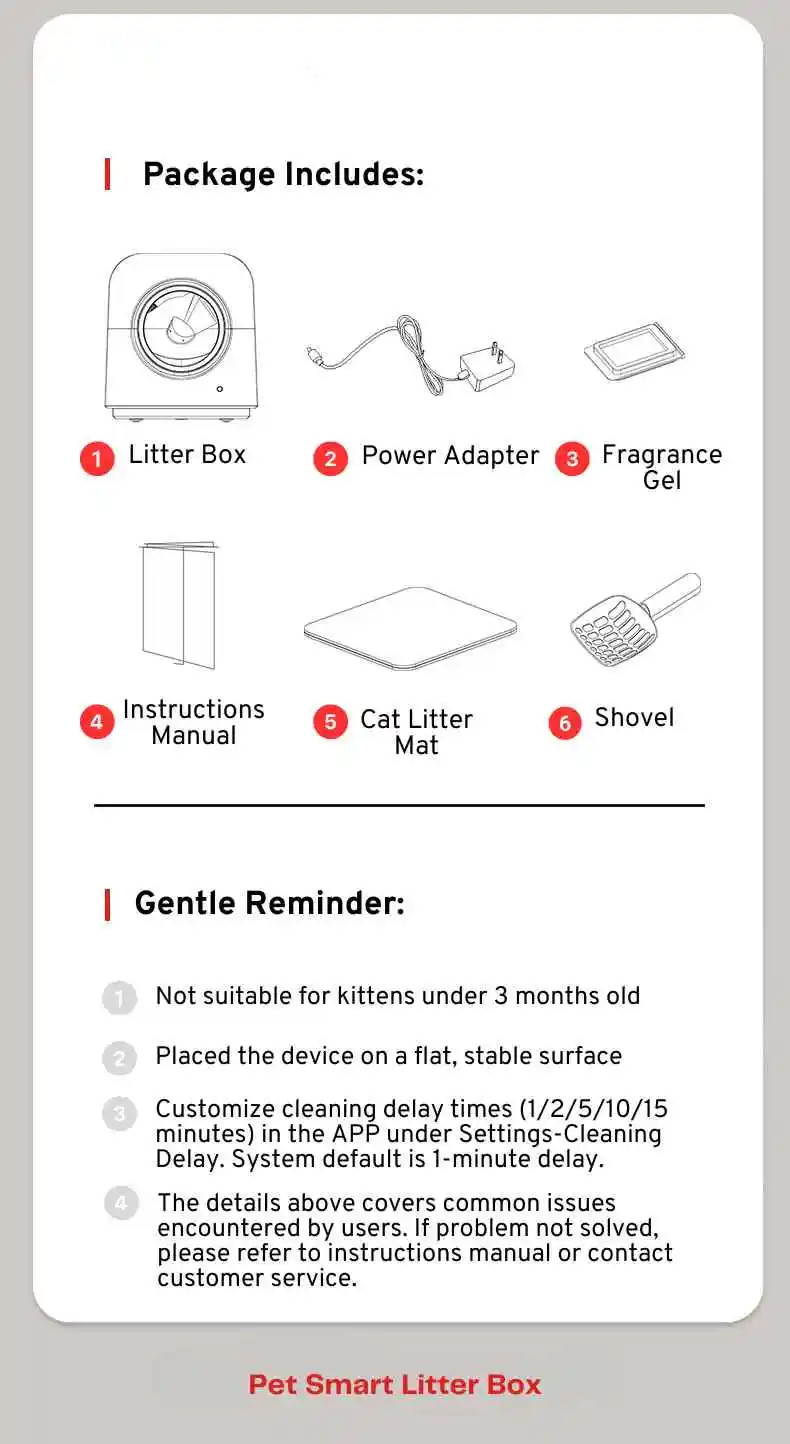 Package Includes:

1 Litter Box

2 Power Adapter

3 Fragrance Gel

4 Instructions Manual

5 Cat Litter Mat

6 Shovel

Gentle Reminder:

1 Not suitable for kittens under 3 months old

2 Placed the device on a flat, stable surface

3 Customize cleaning delay times (1/2/5/10/15 minutes) in the APP under Settings-Cleaning Delay. System default is 1-minute delay.

4 The details above covers common issues encountered by users. If problem not solved, please refer to instructions manual or contact customer service.

Pet Smart Litter Box