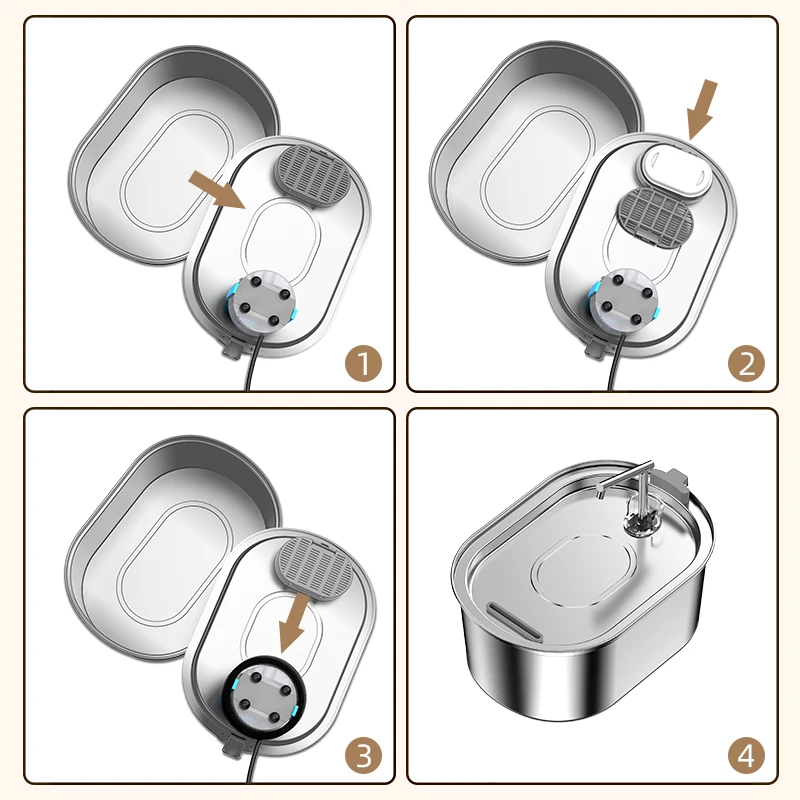 1

2

3

4